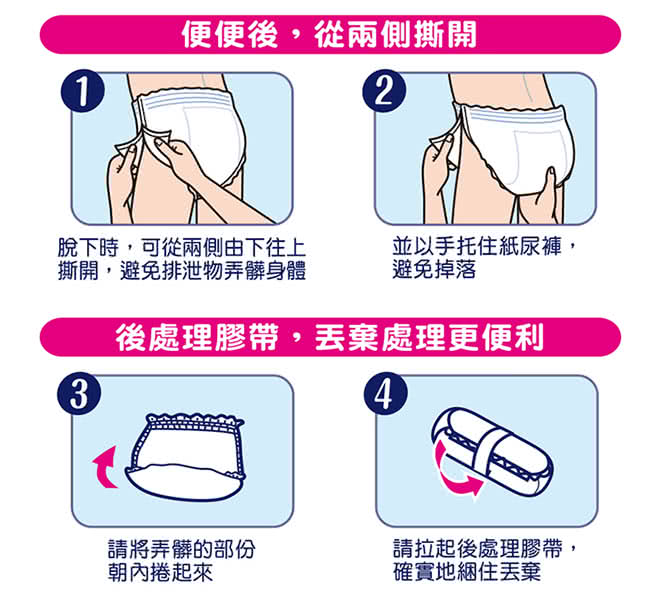 便便後，從兩側撕開

1

脫下時，可從兩側由下往上撕開，避免排泄物弄髒身體

2

並以手托住紙尿褲，避免掉落

後處理膠帶，丟棄處理更便利

3

請將弄髒的部份朝內捲起來

4

請拉起後處理膠帶，確實地綑住丟棄