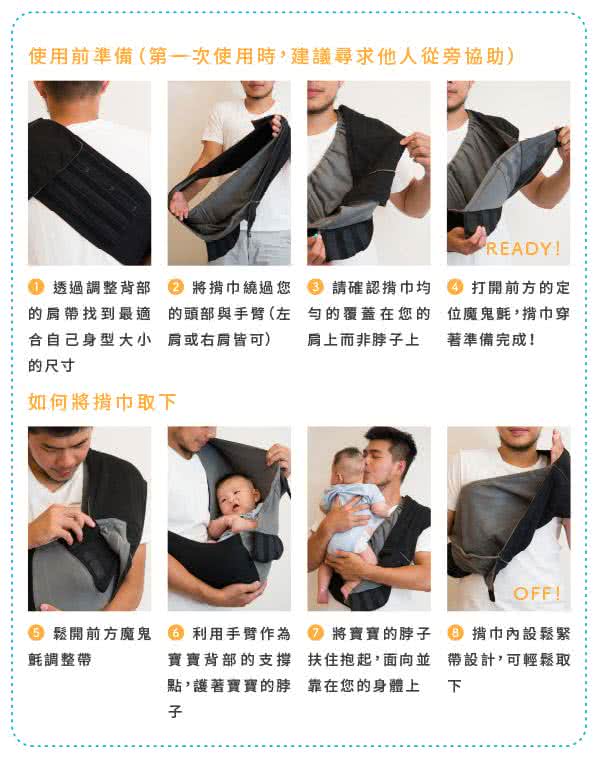 使用前準備(第一次使用時,建議尋求他人從旁協助)

READY!

1 透過調整背部的肩帶找到最適合自己身型大小的尺寸

2 將揹巾繞過您的頭部與手臂(左肩或右肩皆可)

3 請確認揹巾均勻的覆蓋在您的肩上而非脖子上

4 打開前方的定位魔鬼氈,揹巾穿著準備完成!

如何將揹巾取下

OFF!

5 鬆開前方魔鬼氈調整帶

6 利用手臂作為寶寶背部的支撐點,護著寶寶的脖子

7 將寶寶的脖子扶住抱起,面向並靠在您的身體上

8 揹巾內設鬆緊帶設計,可輕鬆取下