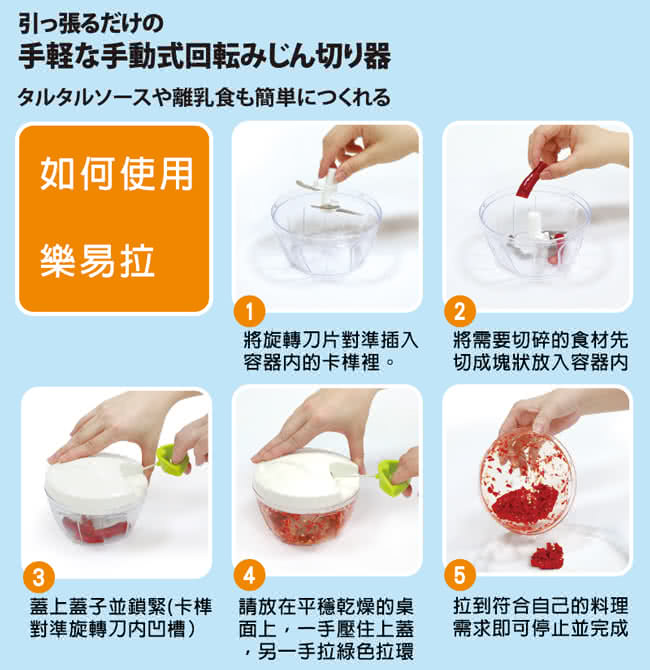 引っ張るだけの
手軽な手動式回転みじん切り器

タルタルソースや離乳食も簡単につくれる

如何使用

樂易拉

1
將旋轉刀片對準插入容器內的卡榫裡。

2
將需要切碎的食材先切成塊狀放入容器內

3
蓋上蓋子並鎖緊(卡榫對準旋轉刀內凹槽)

4
請放在平穩乾燥的桌面上，一手壓住上蓋，另一手拉綠色拉環

5
拉到符合自己的料理需求即可停止並完成