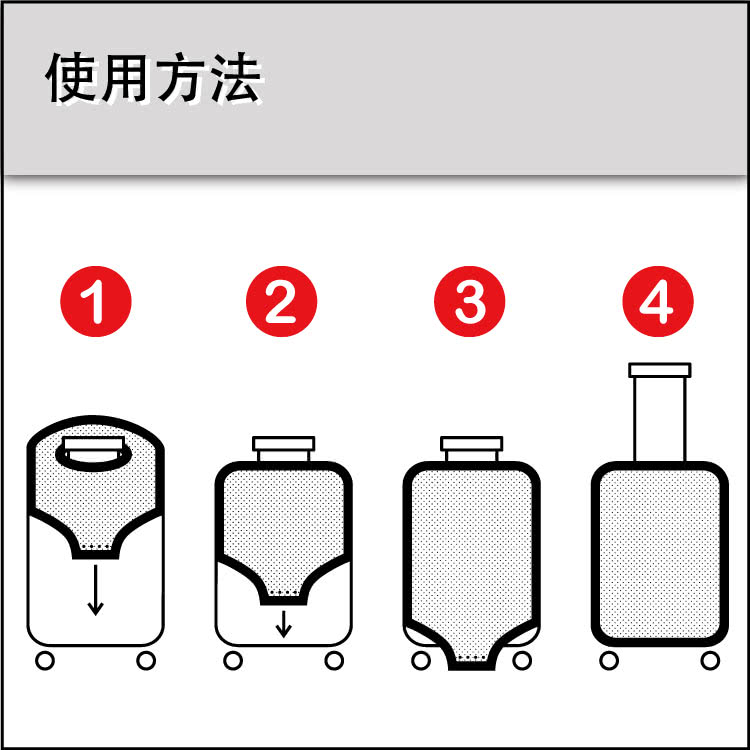 使用方法

1

2

3

4