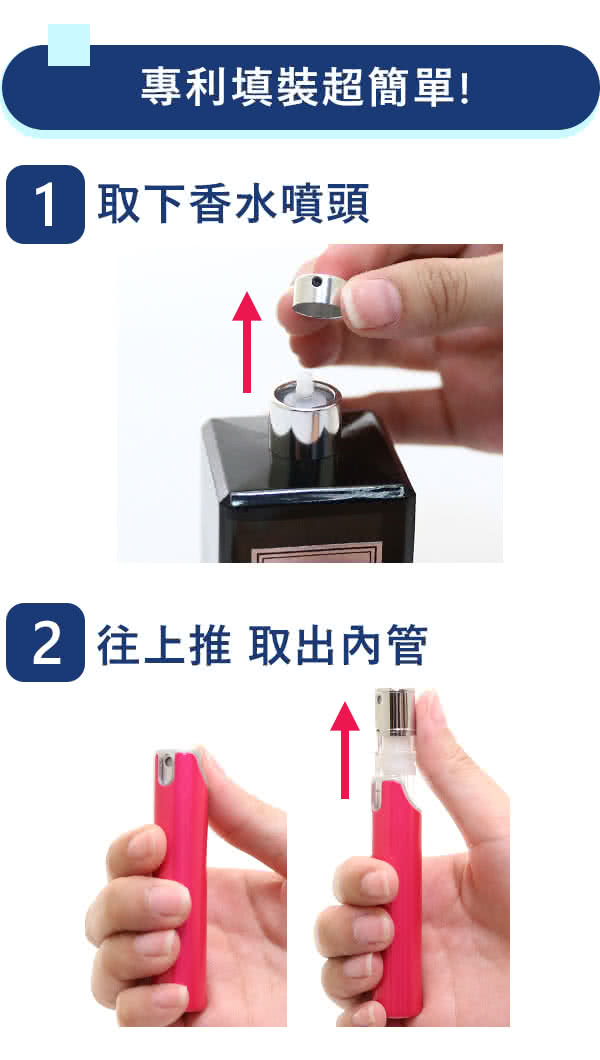 專利填裝超簡單!

1 取下香水噴頭

2 往上推 取出內管