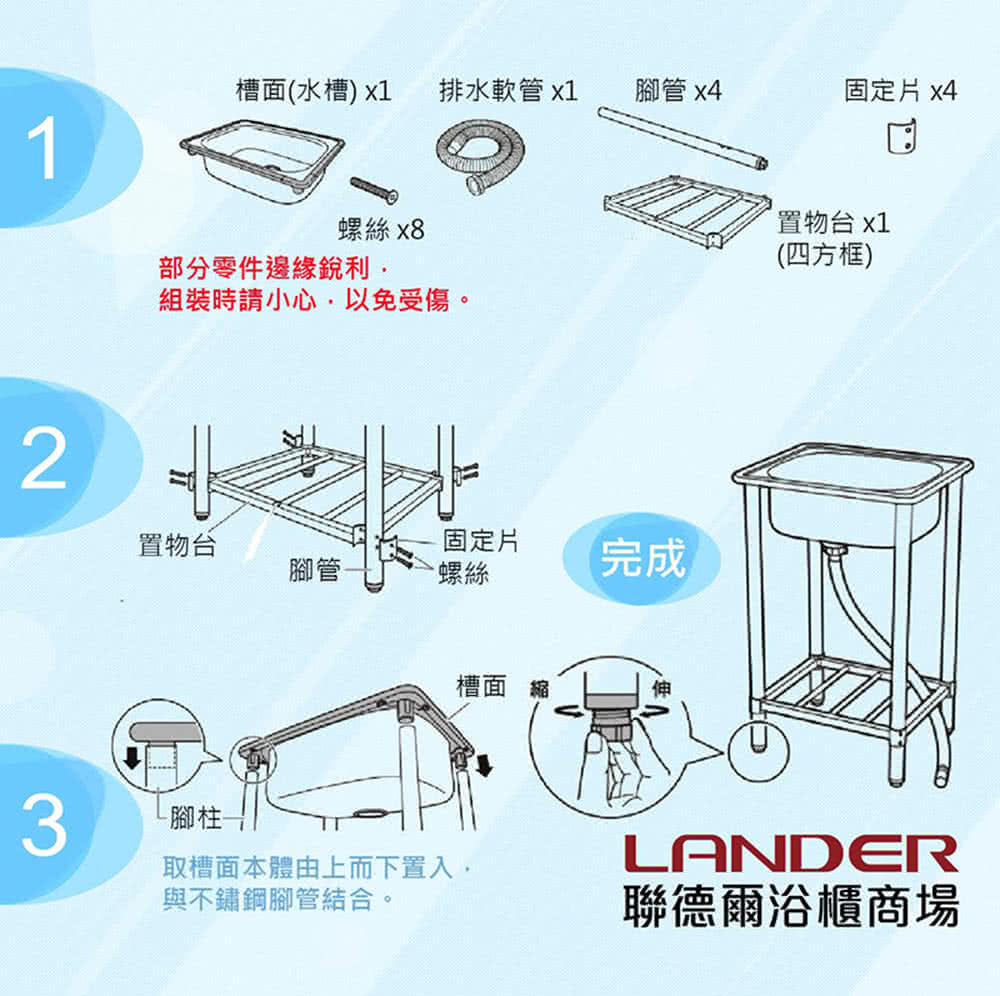 1

槽面(水槽) x1
排水軟管 x1
腳管 x4
固定片 x4
螺絲 x8
置物台 x1
(四方框)

部分零件邊緣銳利，
組裝時請小心，以免受傷。

2

置物台
腳管
固定片
螺絲

完成

3

槽面
縮
伸
腳柱

取槽面本體由上而下置入，
與不鏽鋼腳管結合。

LANDER
聯德爾浴櫃商場