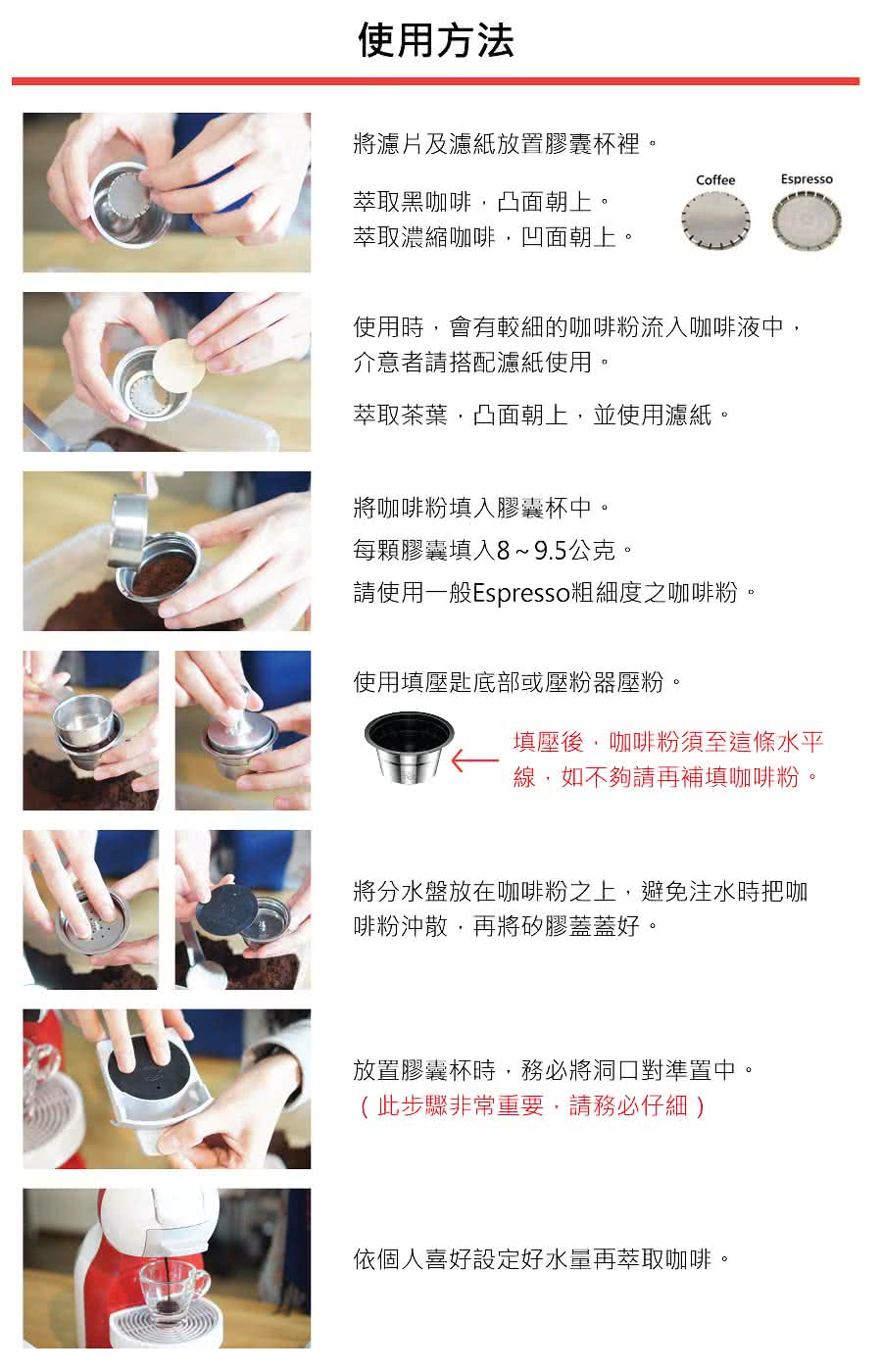 使用方法

將濾片及濾紙放置膠囊杯裡。

萃取黑咖啡，凸面朝上。
萃取濃縮咖啡，凹面朝上。

Coffee
Espresso

使用時，會有較細的咖啡粉流入咖啡液中，介意者請搭配濾紙使用。

萃取茶葉，凸面朝上，並使用濾紙。

將咖啡粉填入膠囊杯中。
每顆膠囊填入8～9.5公克。
請使用一般Espresso粗細度之咖啡粉。

使用填壓匙底部或壓粉器壓粉。

填壓後，咖啡粉須至這條水平線，如不夠請再補填咖啡粉。

將分水盤放在咖啡粉之上，避免注水時把咖啡粉沖散，再將矽膠蓋蓋好。

放置膠囊杯時，務必將洞口對準置中。
（此步驟非常重要，請務必仔細）

依個人喜好設定好水量再萃取咖啡。