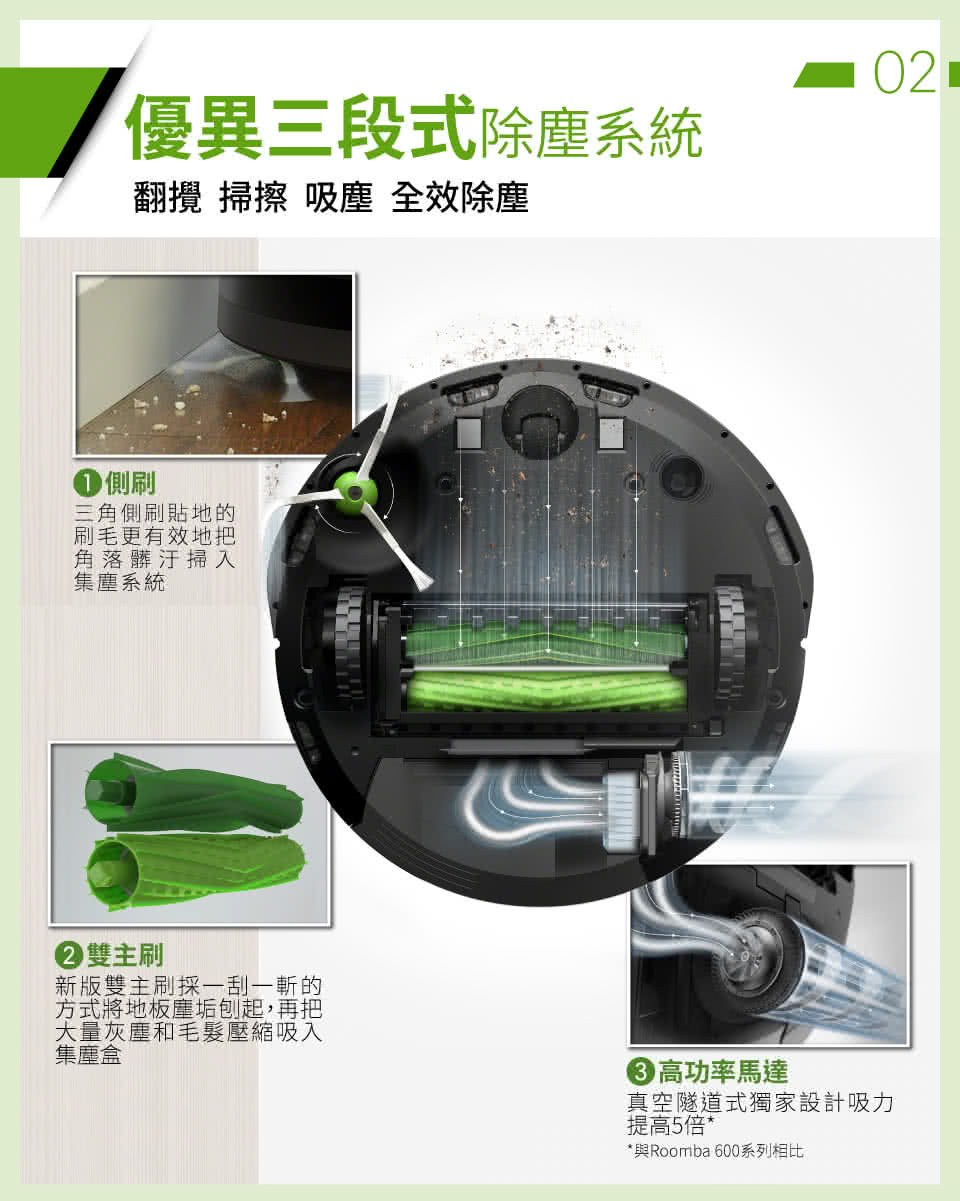 02

優異三段式除塵系統

翻攪 掃擦 吸塵 全效除塵

1 側刷
三角側刷貼地的刷毛更有效地把角落髒汙掃入集塵系統

2 雙主刷
新版雙主刷採一刮一斬的方式將地板塵垢刨起，再把大量灰塵和毛髮壓縮吸入集塵盒

3 高功率馬達
真空隧道式獨家設計吸力提高5倍*
*與Roomba 600系列相比