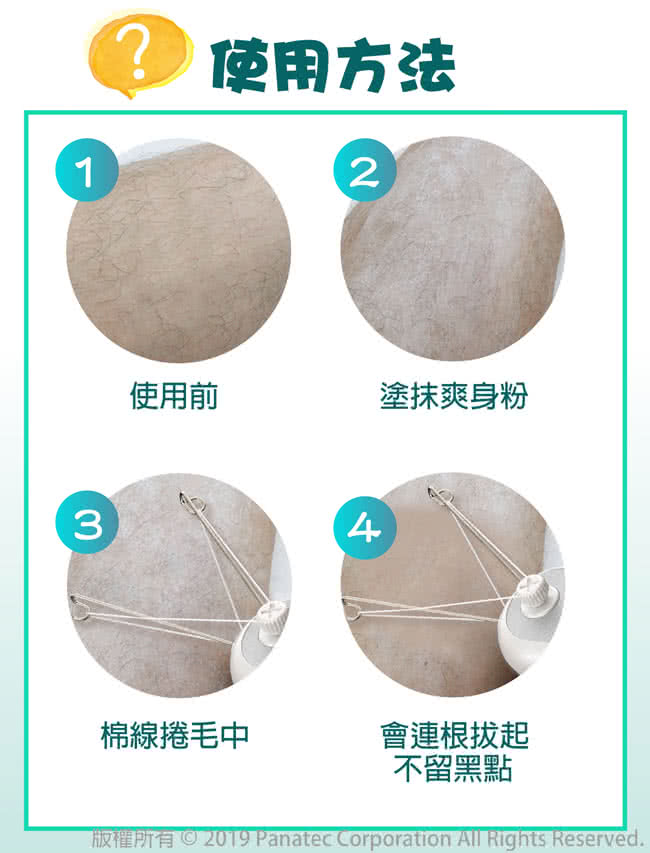 ?
使用方法

1
使用前

2
塗抹爽身粉

3
棉線捲毛中

4
會連根拔起
不留黑點

版權所有 © 2019 Panatec Corporation All Rights Reserved.