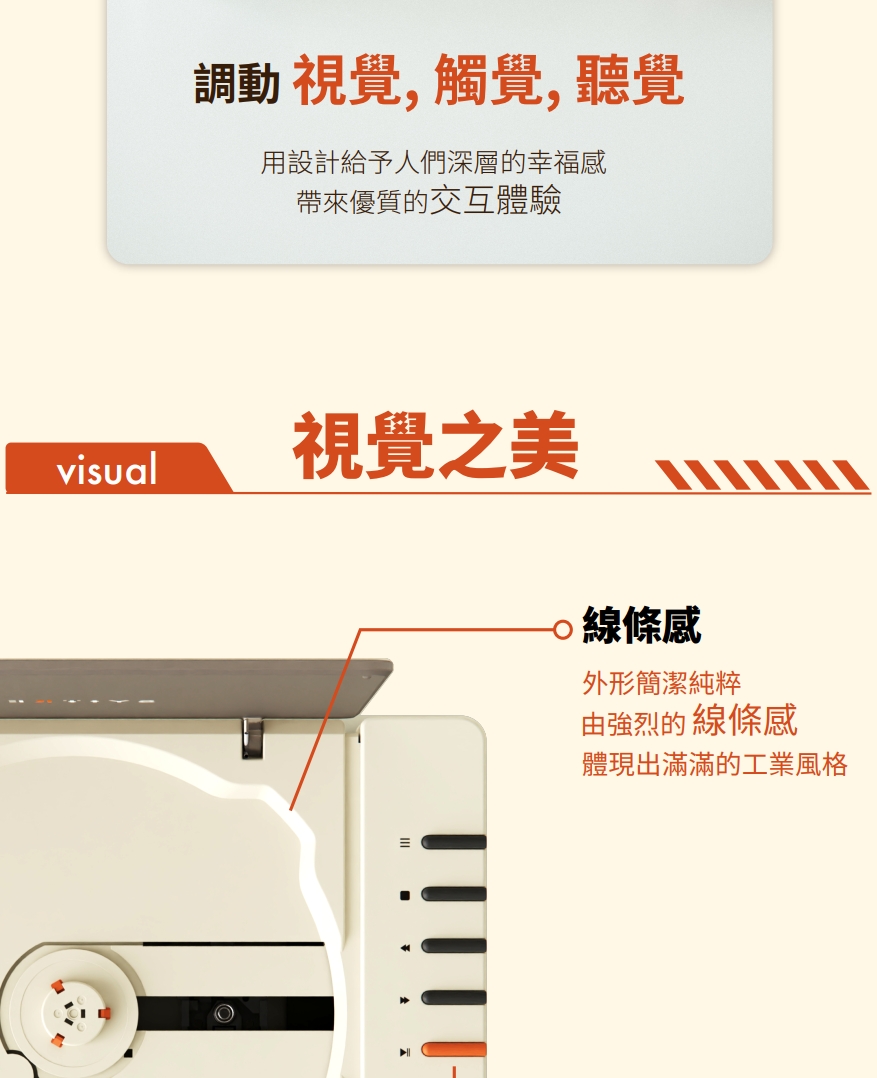 調動 視覺, 觸覺, 聽覺

用設計給予人們深層的幸福感
帶來優質的交互體驗

visual 視覺之美

線條感

外形簡潔純粹
由強烈的 線條感
體現出滿滿的工業風格