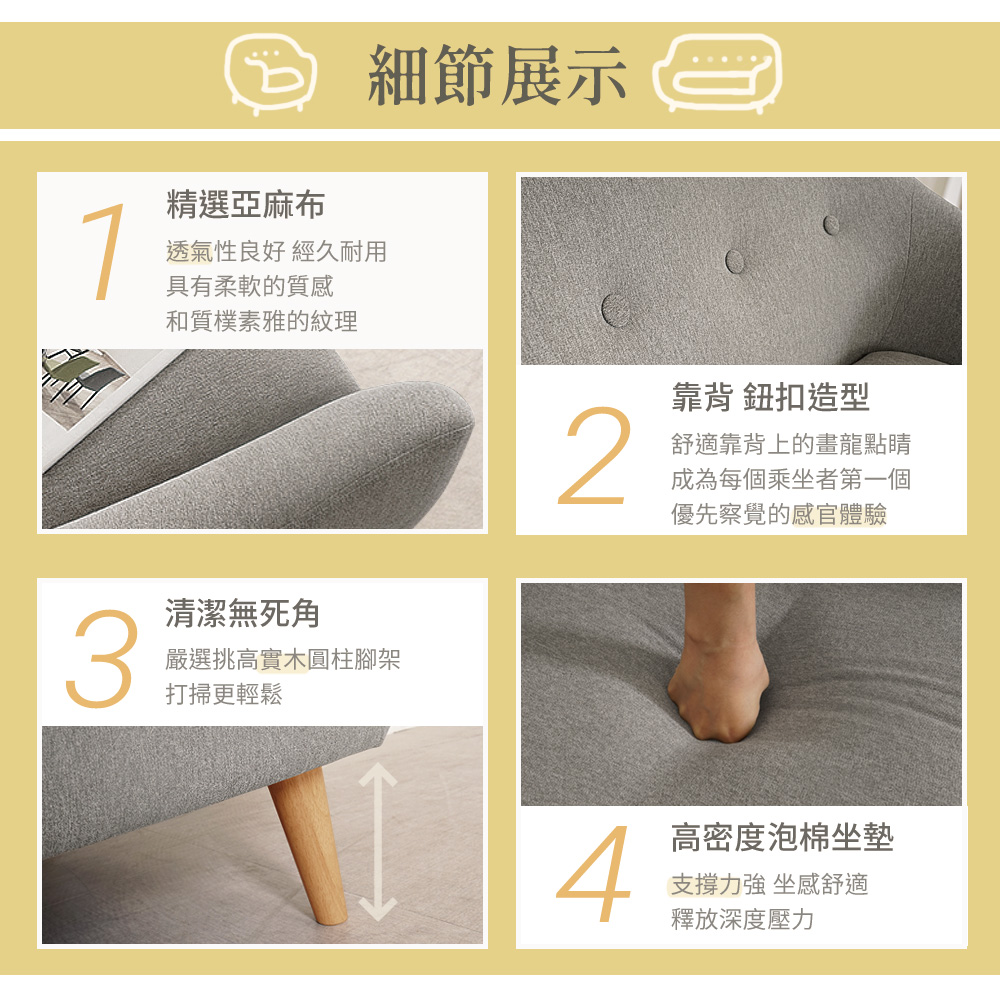 細節展示

1
精選亞麻布
透氣性良好 經久耐用
具有柔軟的質感
和質樸素雅的紋理

2
靠背 鈕扣造型
舒適靠背上的畫龍點睛
成為每個乘坐者第一個
優先察覺的感官體驗

3
清潔無死角
嚴選挑高實木圓柱腳架
打掃更輕鬆

4
高密度泡棉坐墊
支撐力強 坐感舒適
釋放深度壓力