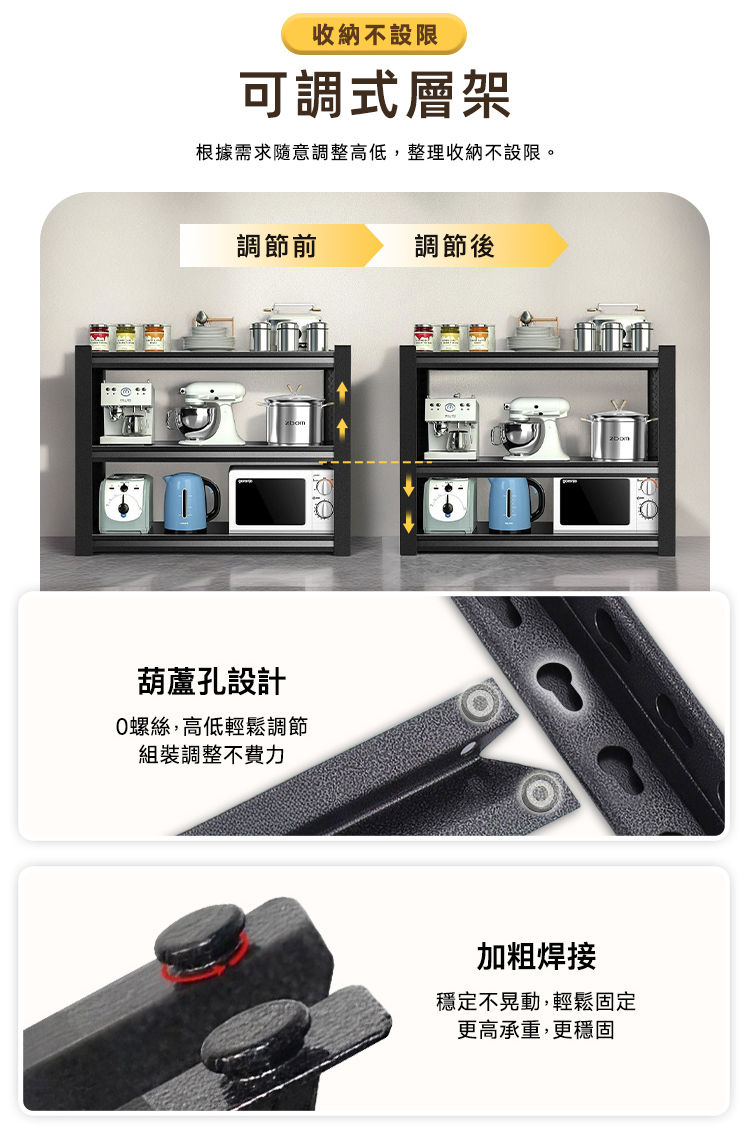 收納不設限

可調式層架

根據需求隨意調整高低，整理收納不設限。

調節前

調節後

zbom

zbom

葫蘆孔設計

0螺絲,高低輕鬆調節
組裝調整不費力

加粗焊接

穩定不晃動,輕鬆固定
更高承重,更穩固