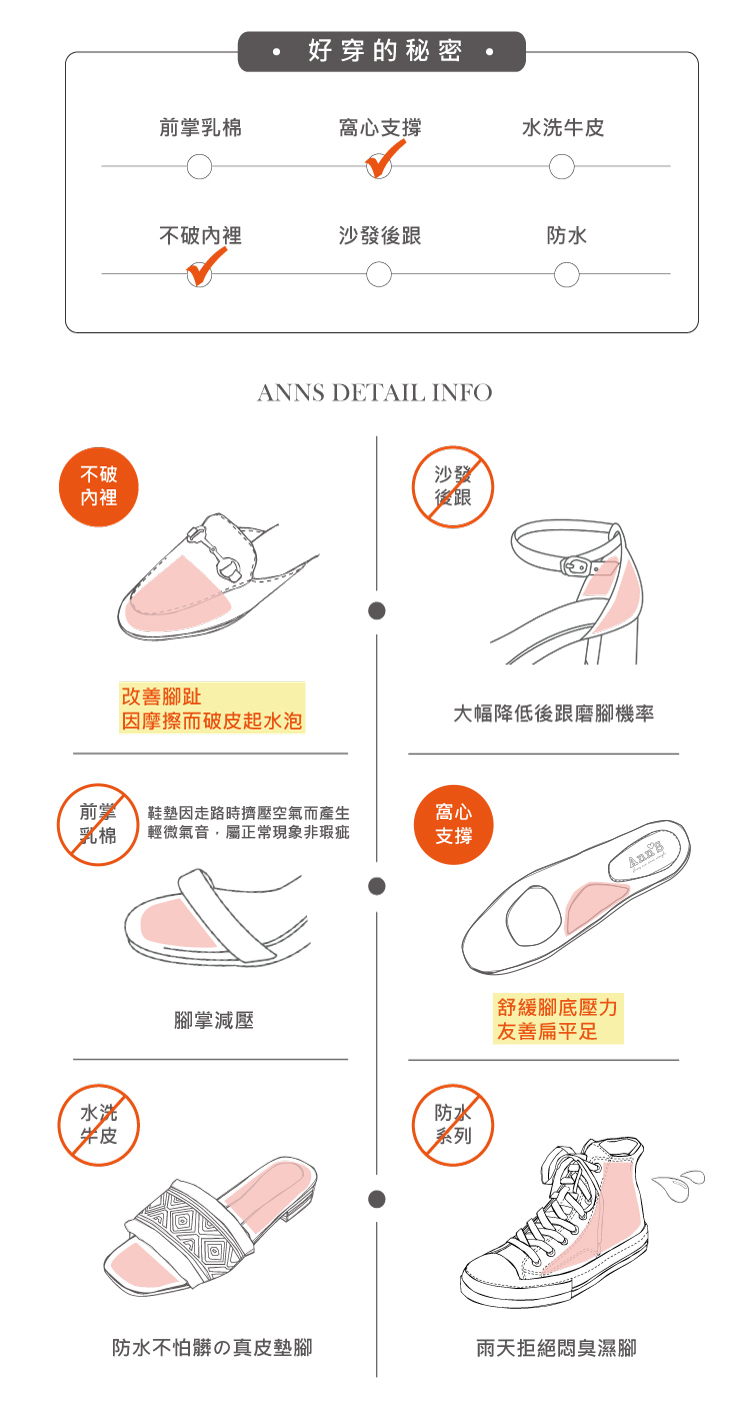 • 好穿的秘密 •

前掌乳棉 窩心支撐 水洗牛皮

不破內裡 沙發後跟 防水

ANNS DETAIL INFO

不破內裡

改善腳趾
因摩擦而破皮起水泡

沙發後跟

大幅降低後跟磨腳機率

前掌乳棉

鞋墊因走路時擠壓空氣而產生輕微氣音，屬正常現象非瑕疵

腳掌減壓

窩心支撐

Ann'S

舒緩腳底壓力
友善扁平足

水洗牛皮

防水不怕髒の真皮墊腳

防水系列

雨天拒絕悶臭濕腳