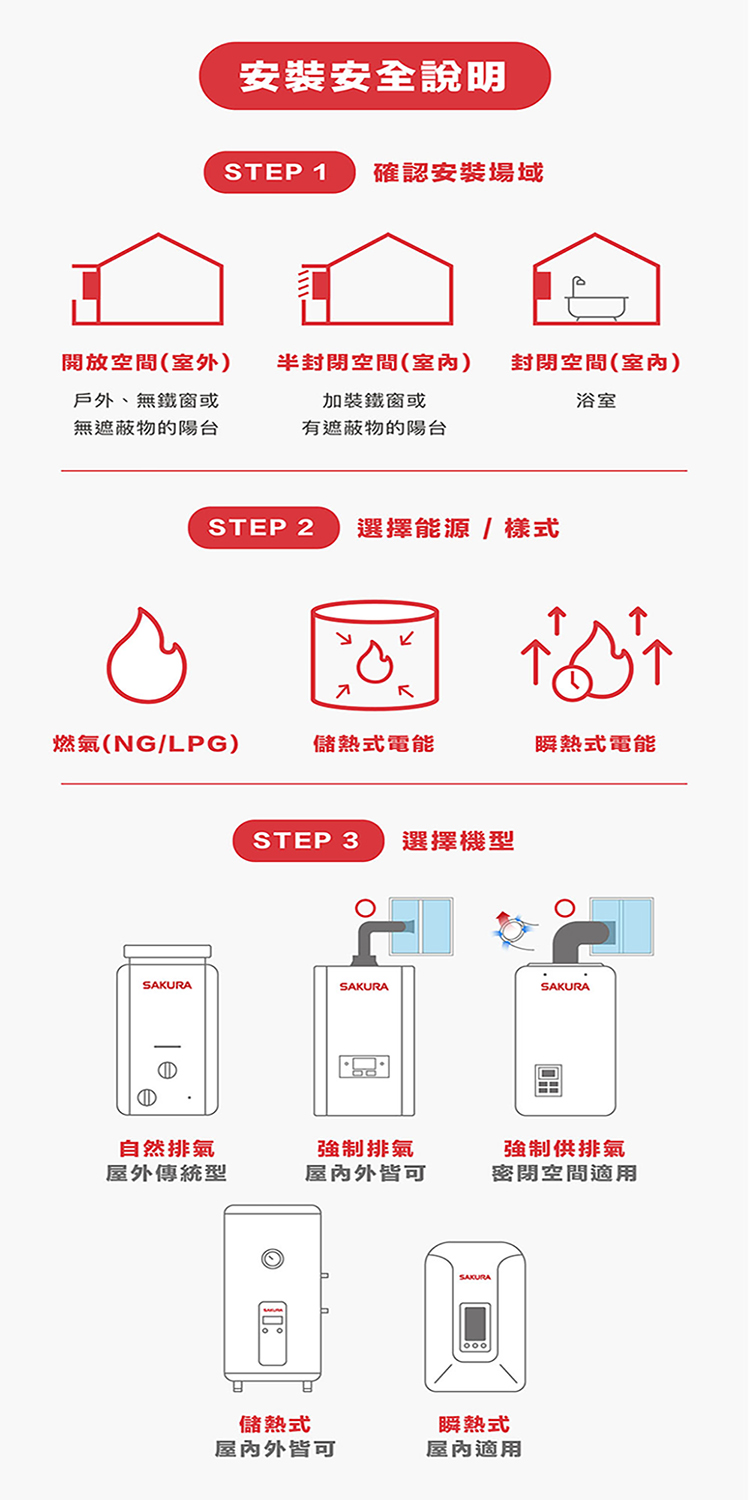 安裝安全說明

STEP 1 確認安裝場域

開放空間(室外)
戶外、無鐵窗或無遮蔽物的陽台

半封閉空間(室內)
加裝鐵窗或有遮蔽物的陽台

封閉空間(室內)
浴室

STEP 2 選擇能源 / 樣式

燃氣(NG/LPG)

儲熱式電能

瞬熱式電能

STEP 3 選擇機型

SAKURA
自然排氣
屋外傳統型

SAKURA
強制排氣
屋內外皆可

SAKURA
強制供排氣
密閉空間適用

SAKURA
儲熱式
屋內外皆可

SAKURA
瞬熱式
屋內適用