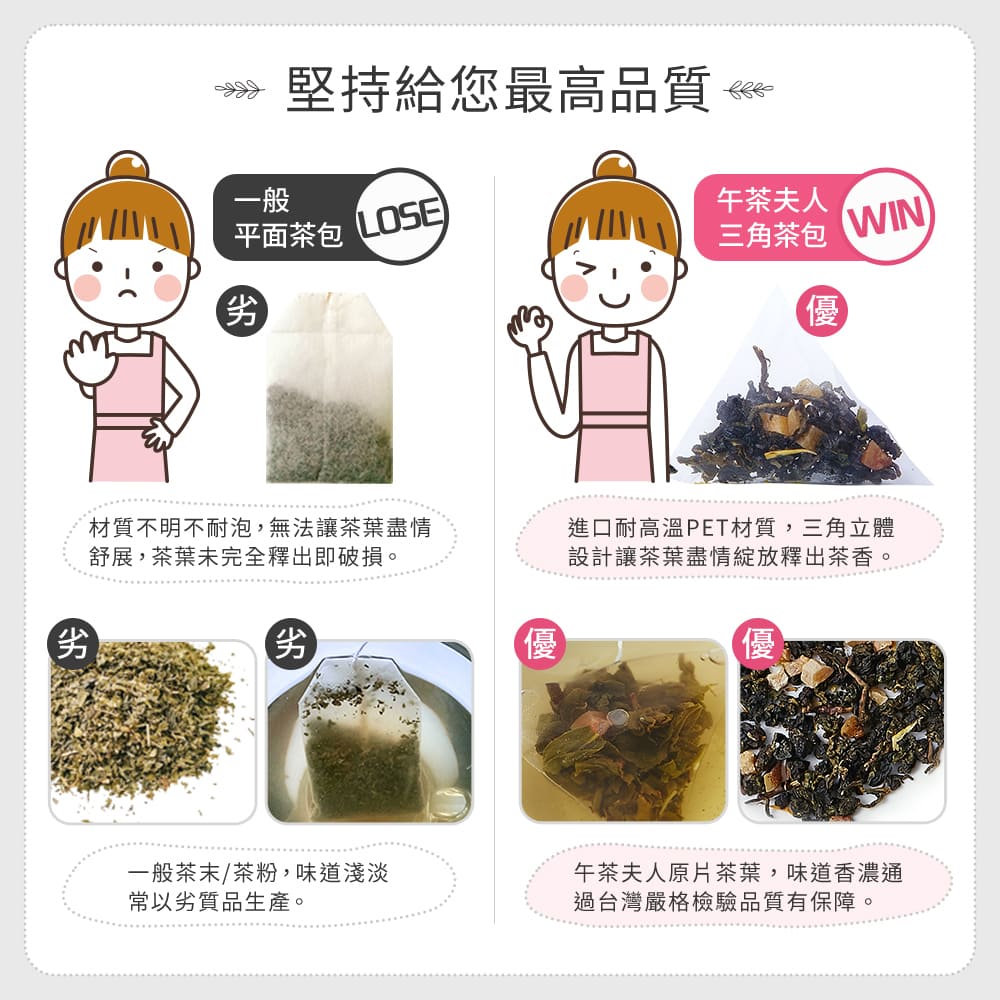 堅持給您最高品質

一般
平面茶包
LOSE

劣

材質不明不耐泡，無法讓茶葉盡情舒展，茶葉未完全釋出即破損。

劣

劣

一般茶末/茶粉，味道淺淡
常以劣質品生產。

午茶夫人
三角茶包
WIN

優

進口耐高溫PET材質，三角立體設計讓茶葉盡情綻放釋出茶香。

優

優

午茶夫人原片茶葉，味道香濃通過台灣嚴格檢驗品質有保障。