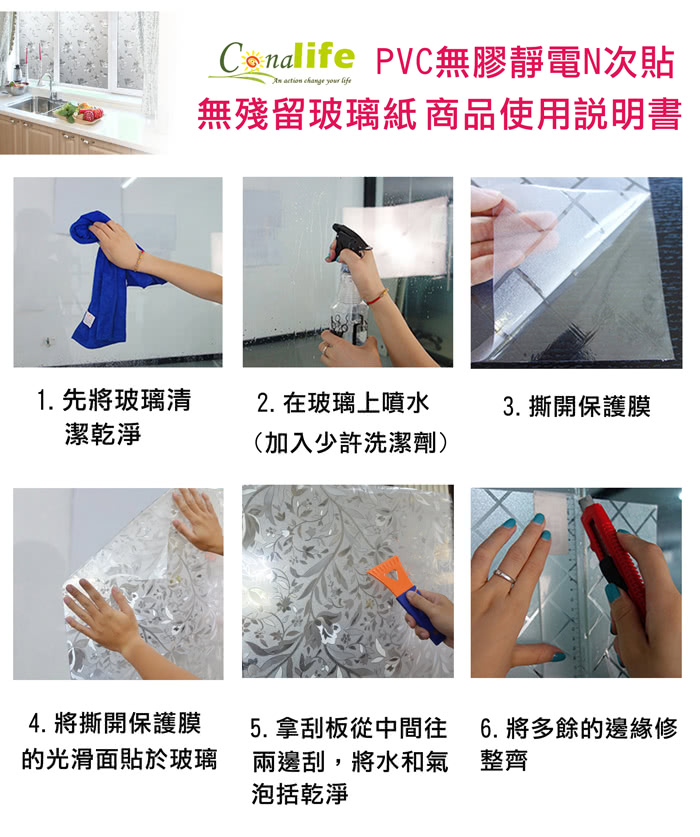 Conalife
An action change your life
PVC無膠靜電N次貼
無殘留玻璃紙 商品使用說明書

1. 先將玻璃清潔乾淨

2. 在玻璃上噴水（加入少許洗潔劑）

3. 撕開保護膜

4. 將撕開保護膜的光滑面貼於玻璃

5. 拿刮板從中間往兩邊刮，將水和氣泡括乾淨

6. 將多餘的邊緣修整齊