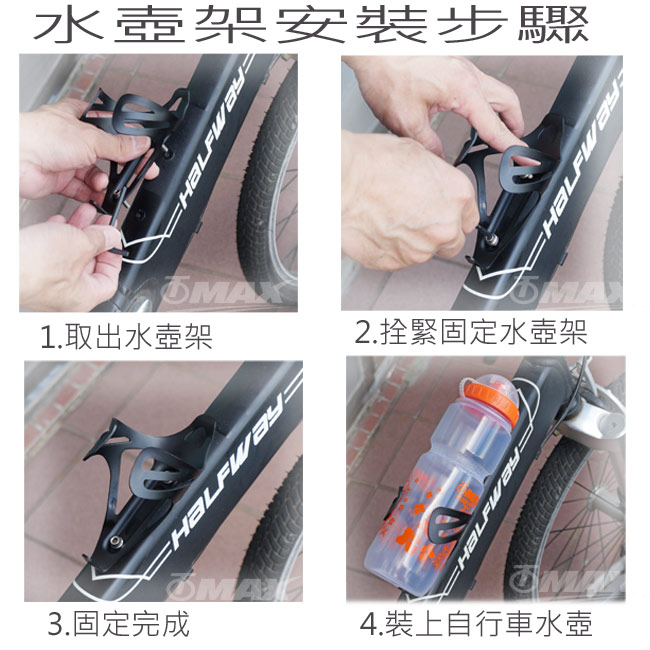 水壺架安裝步驟

HALFWAY
OMAX

1.取出水壺架

HALFWAY
OMAX

2.拴緊固定水壺架

HALFWAY
OMAX

3.固定完成

HALFWAY
OMAX

4.裝上自行車水壺