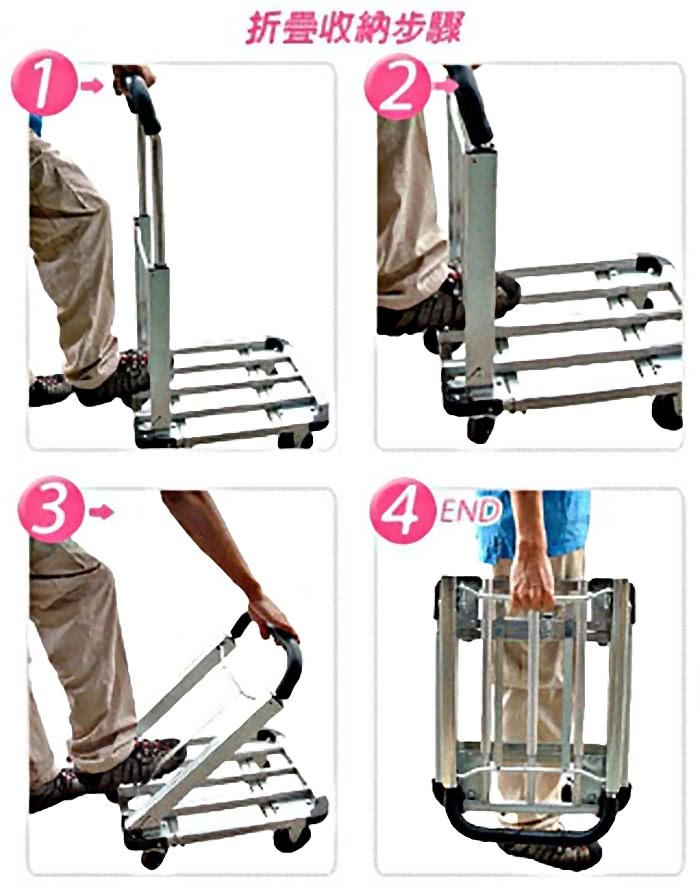 折疊收納步驟

1

2

3

4 END