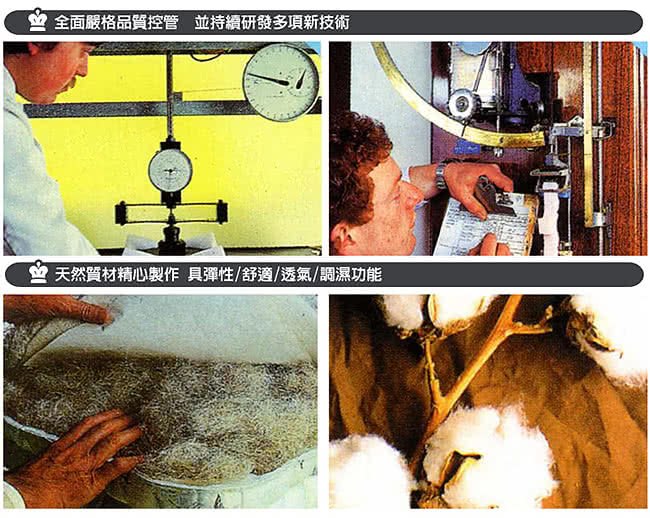 全面嚴格品質控管　並持續研發多項新技術

天然質材精心製作　具彈性/舒適/透氣/調濕功能