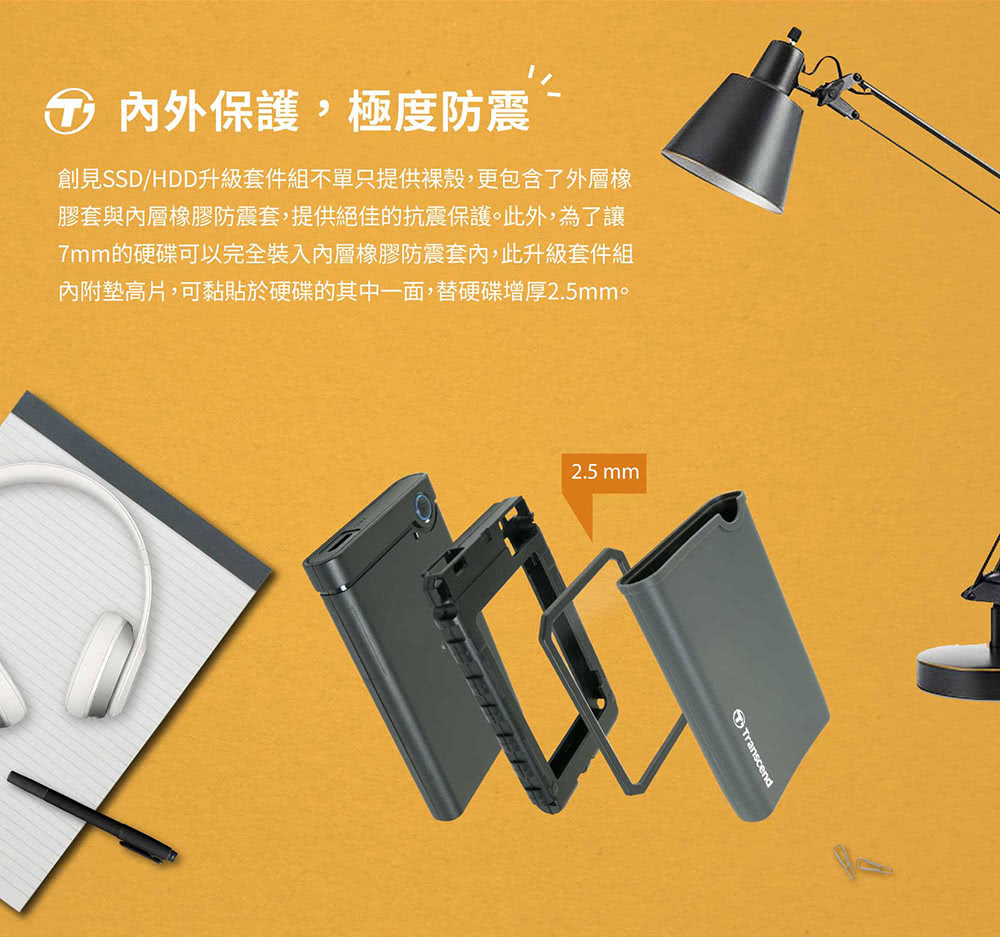 內外保護，極度防震

創見SSD/HDD升級套件組不單只提供裸殼，更包含了外層橡膠套與內層橡膠防震套，提供絕佳的抗震保護。此外，為了讓7mm的硬碟可以完全裝入內層橡膠防震套內，此升級套件組內附墊高片，可黏貼於硬碟的其中一面，替硬碟增厚2.5mm。

2.5 mm

Transcend