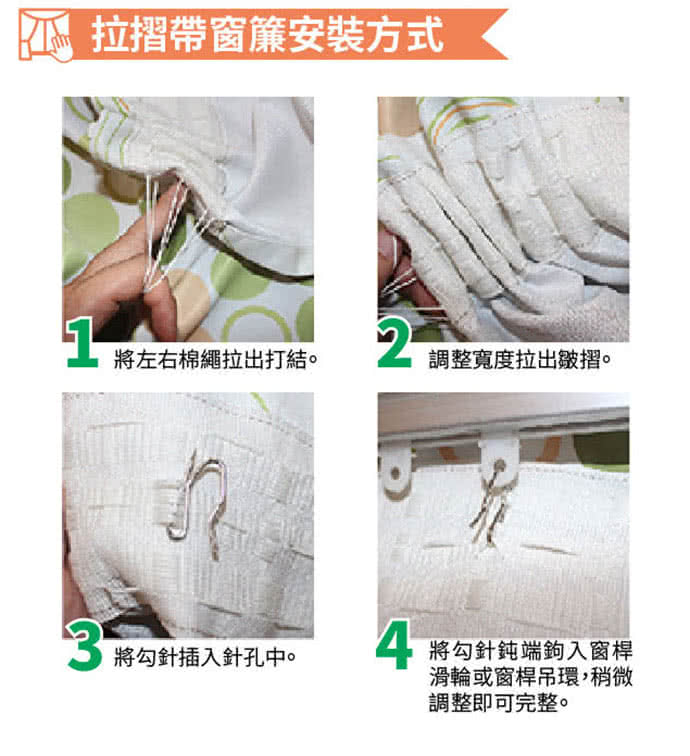 拉摺帶窗簾安裝方式

1 將左右棉繩拉出打結。

2 調整寬度拉出皺摺。

3 將勾針插入針孔中。

4 將勾針鈍端鉤入窗桿滑輪或窗桿吊環，稍微調整即可完整。