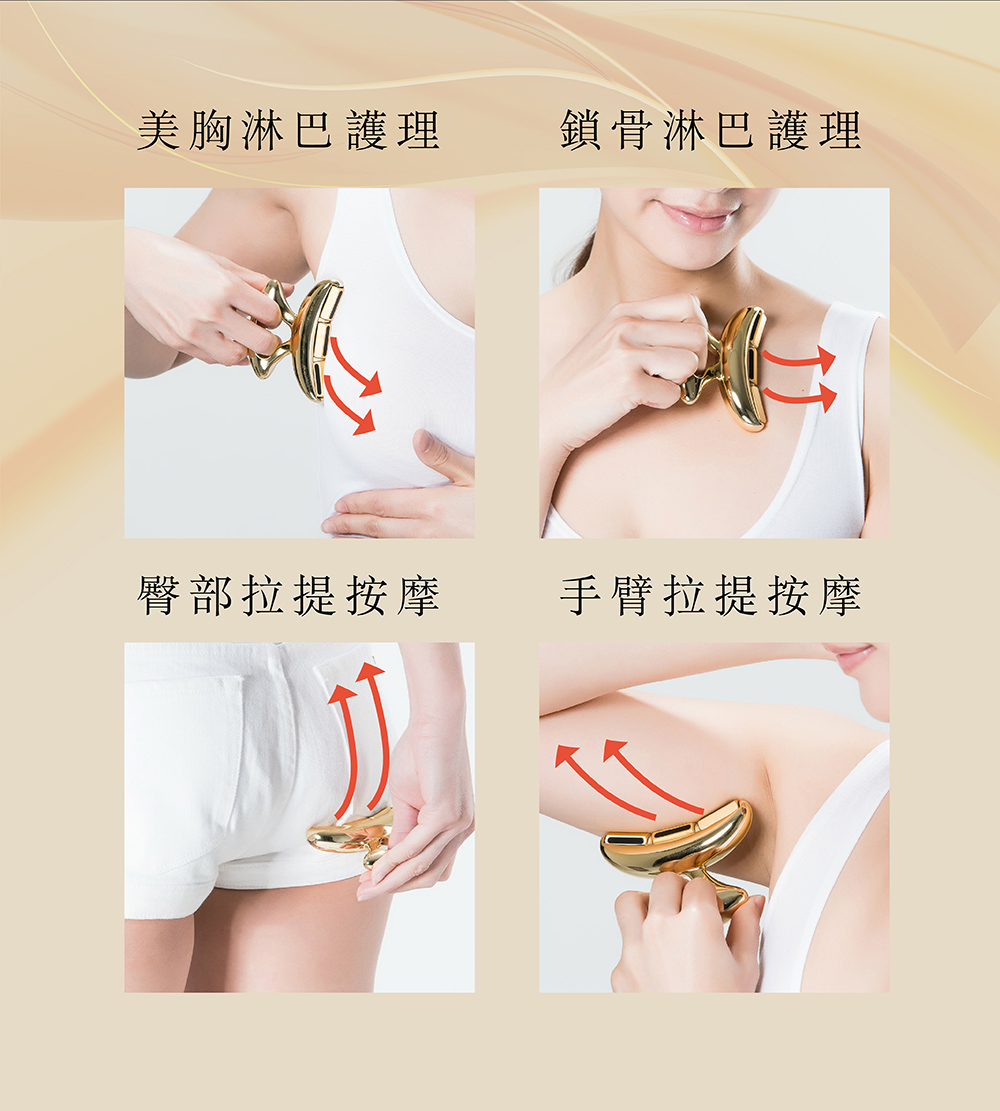 美胸淋巴護理

鎖骨淋巴護理

臀部拉提按摩

手臂拉提按摩