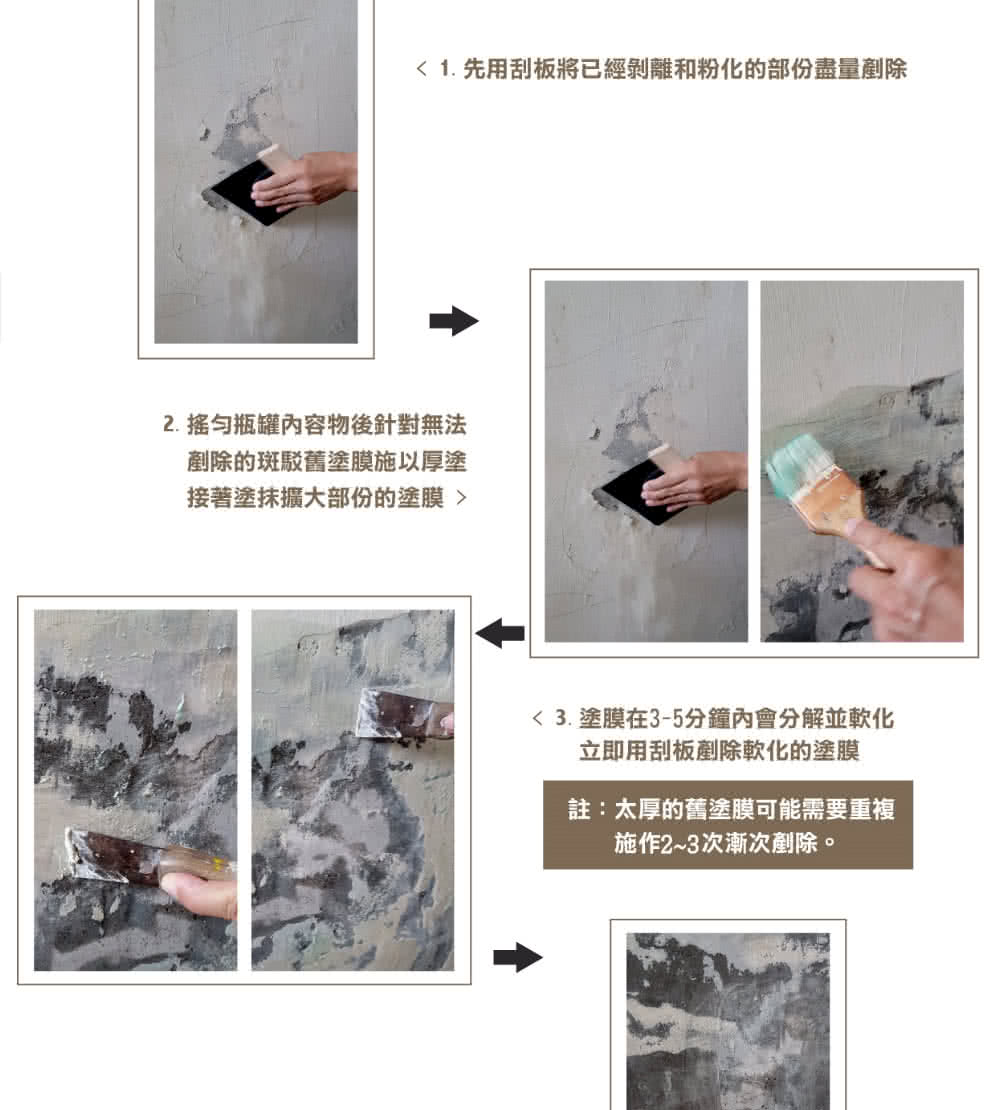 < 1. 先用刮板將已經剝離和粉化的部份盡量剷除

2. 搖勻瓶罐內容物後針對無法剷除的斑駁舊塗膜施以厚塗接著塗抹擴大部份的塗膜 >

< 3. 塗膜在3-5分鐘內會分解並軟化立即用刮板剷除軟化的塗膜

註：太厚的舊塗膜可能需要重複施作2~3次漸次剷除。