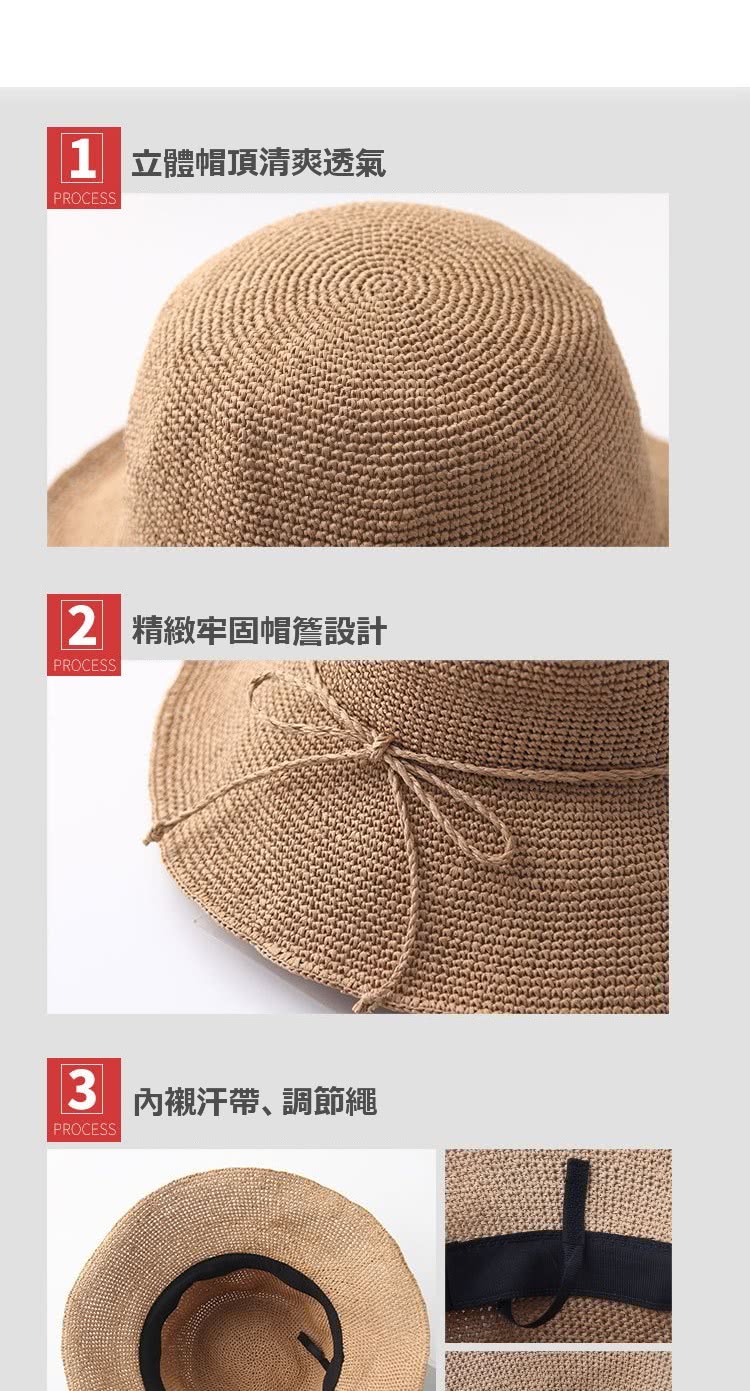 1
PROCESS
立體帽頂清爽透氣

2
PROCESS
精緻牢固帽簷設計

3
PROCESS
內襯汗帶、調節繩