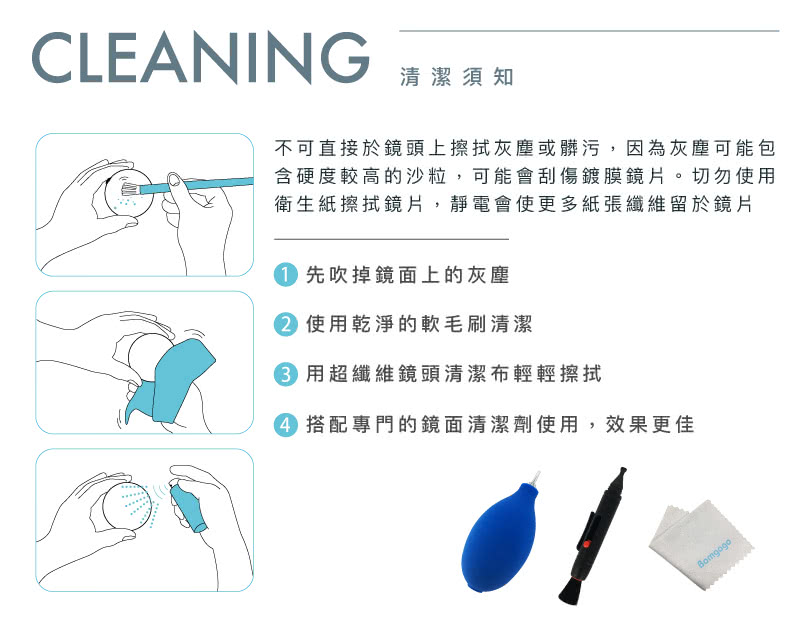 CLEANING 清潔須知

不可直接於鏡頭上擦拭灰塵或髒污，因為灰塵可能包含硬度較高的沙粒，可能會刮傷鍍膜鏡片。切勿使用衛生紙擦拭鏡片，靜電會使更多紙張纖維留於鏡片

1 先吹掉鏡面上的灰塵

2 使用乾淨的軟毛刷清潔

3 用超纖維鏡頭清潔布輕輕擦拭

4 搭配專門的鏡面清潔劑使用，效果更佳

Bomgogo