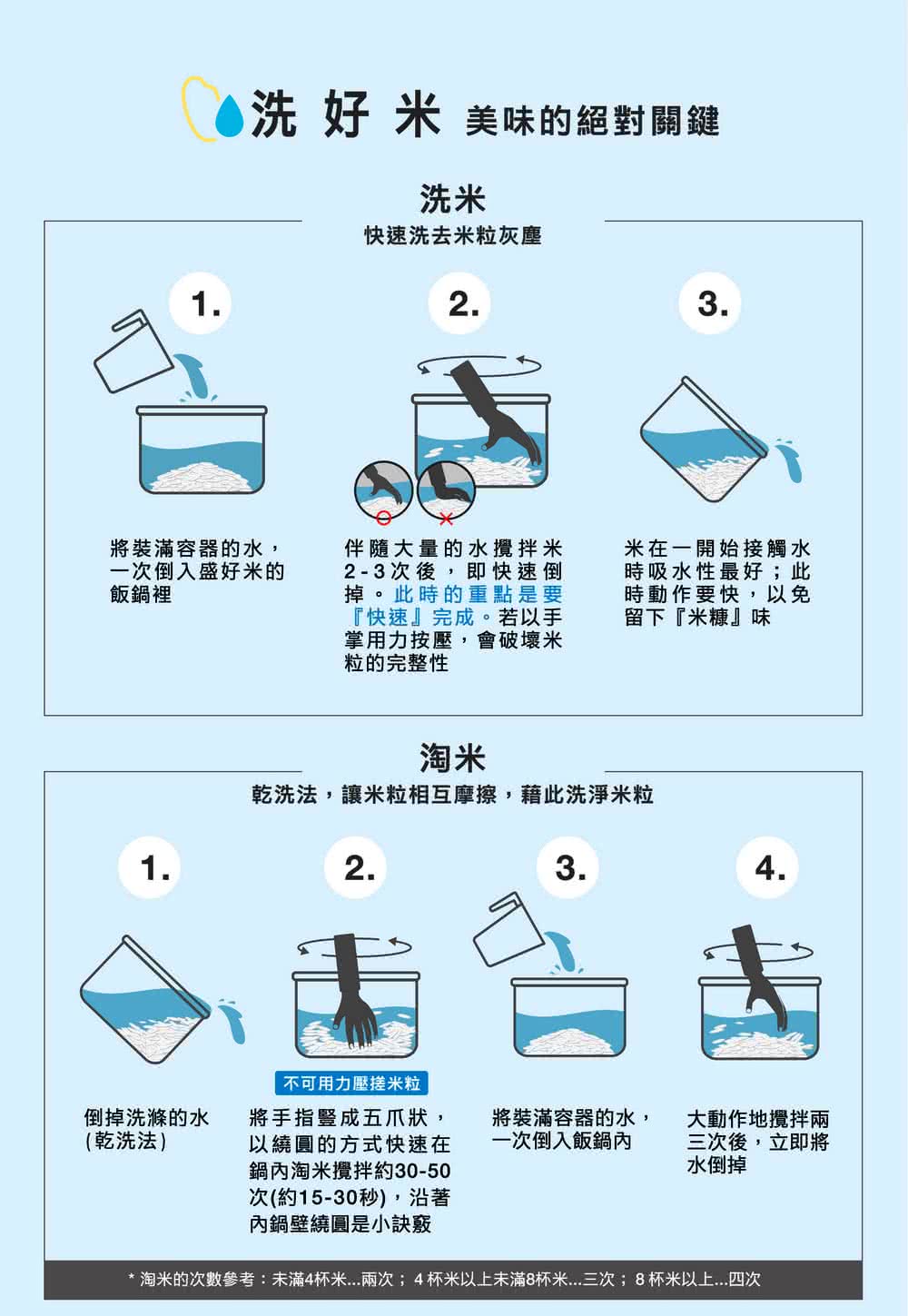 洗 好 米 美味的絕對關鍵

洗米

快速洗去米粒灰塵

1.

將裝滿容器的水，一次倒入盛好米的飯鍋裡

2.

伴隨大量的水攪拌米2-3次後，即快速倒掉。此時的重點是要『快速』完成。若以手掌用力按壓，會破壞米粒的完整性

3.

米在一開始接觸水時吸水性最好；此時動作要快，以免留下『米糠』味

淘米

乾洗法，讓米粒相互摩擦，藉此洗淨米粒

1.

倒掉洗滌的水（乾洗法）

2.

不可用力壓搓米粒

將手指豎成五爪狀，以繞圓的方式快速在鍋內淘米攪拌約30-50次(約15-30秒)，沿著內鍋壁繞圓是小訣竅

3.

將裝滿容器的水，一次倒入飯鍋內

4.

大動作地攪拌兩三次後，立即將水倒掉

* 淘米的次數參考：未滿4杯米...兩次； 4 杯米以上未滿8杯米...三次； 8 杯米以上...四次