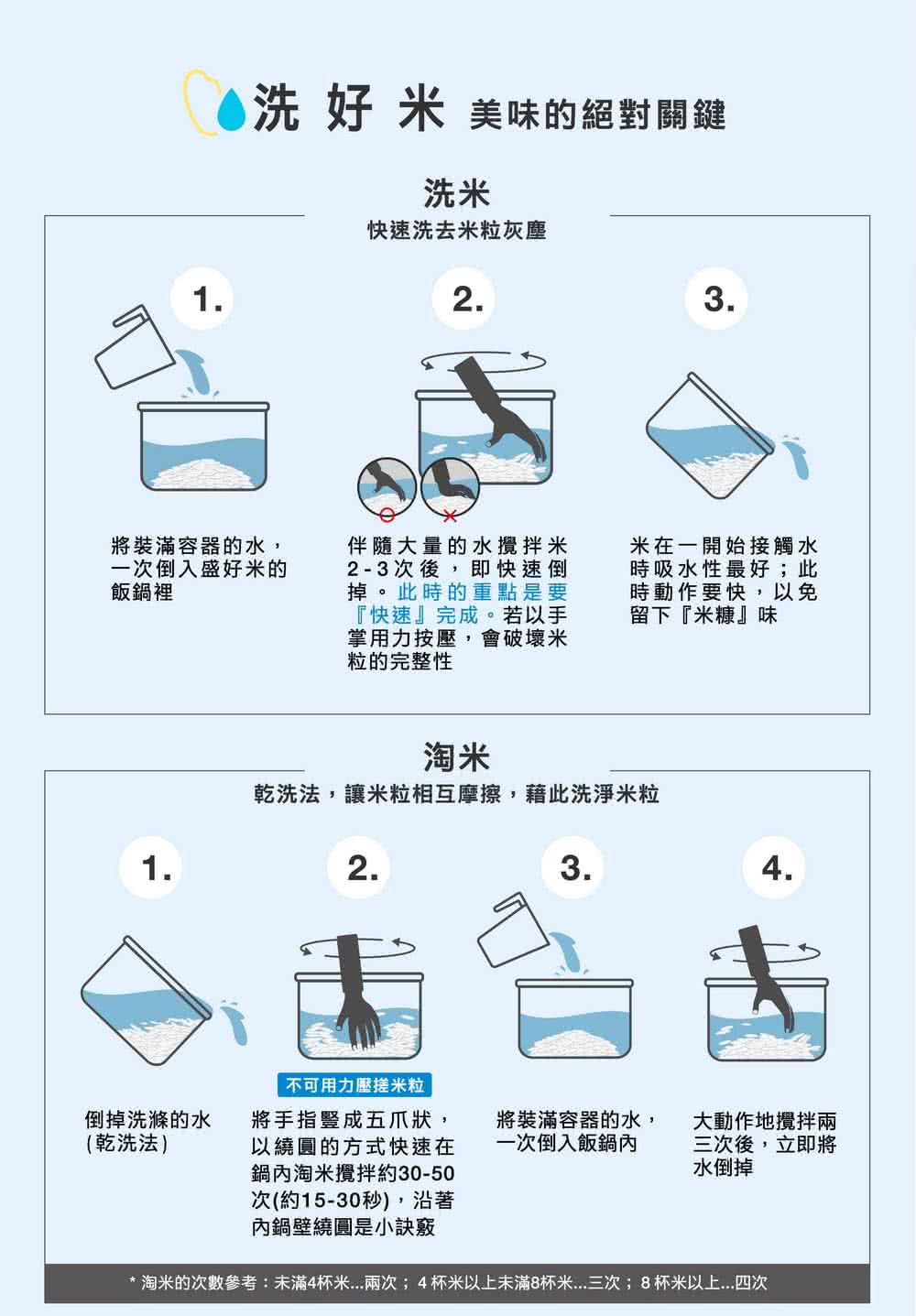 洗 好 米 美味的絕對關鍵

洗米
快速洗去米粒灰塵

1.
將裝滿容器的水，一次倒入盛好米的飯鍋裡

2.
伴隨大量的水攪拌米2-3次後，即快速倒掉。此時的重點是要『快速』完成。若以手掌用力按壓，會破壞米粒的完整性

3.
米在一開始接觸水時吸水性最好；此時動作要快，以免留下『米糠』味

淘米
乾洗法，讓米粒相互摩擦，藉此洗淨米粒

1.
倒掉洗滌的水（乾洗法）

2.
不可用力壓搓米粒
將手指豎成五爪狀，以繞圓的方式快速在鍋內淘米攪拌約30-50次(約15-30秒)，沿著內鍋壁繞圓是小訣竅

3.
將裝滿容器的水，一次倒入飯鍋內

4.
大動作地攪拌兩三次後，立即將水倒掉

* 淘米的次數參考：未滿4杯米...兩次； 4 杯米以上未滿8杯米...三次； 8 杯米以上...四次