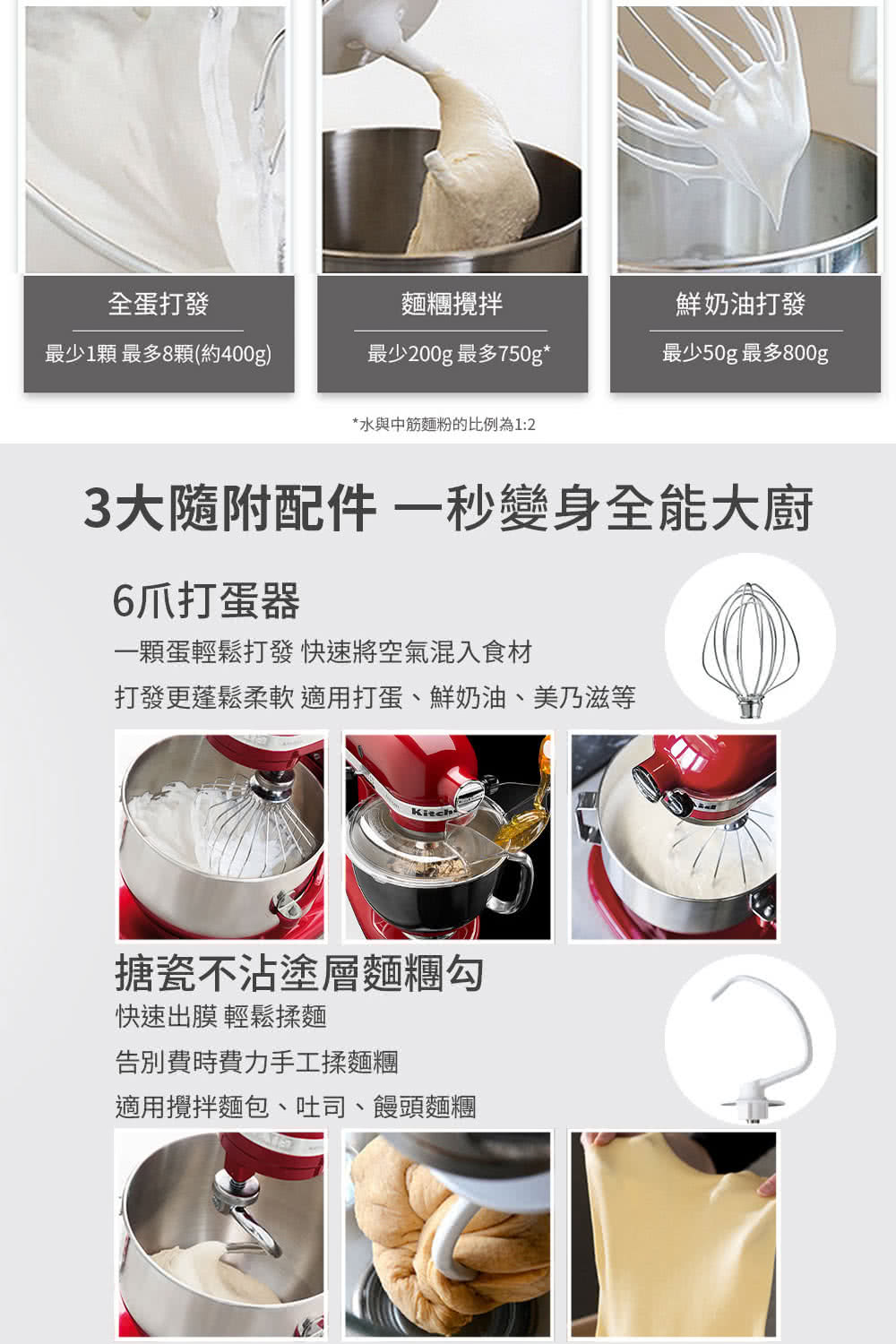 全蛋打發
最少1顆 最多8顆(約400g)

麵糰攪拌
最少200g 最多750g*

鮮奶油打發
最少50g 最多800g

*水與中筋麵粉的比例為1:2

3大隨附配件 一秒變身全能大廚

6爪打蛋器
一顆蛋輕鬆打發 快速將空氣混入食材
打發更蓬鬆柔軟 適用打蛋、鮮奶油、美乃滋等

Kitch

搪瓷不沾塗層麵糰勾
快速出膜 輕鬆揉麵
告別費時費力手工揉麵糰
適用攪拌麵包、吐司、饅頭麵糰