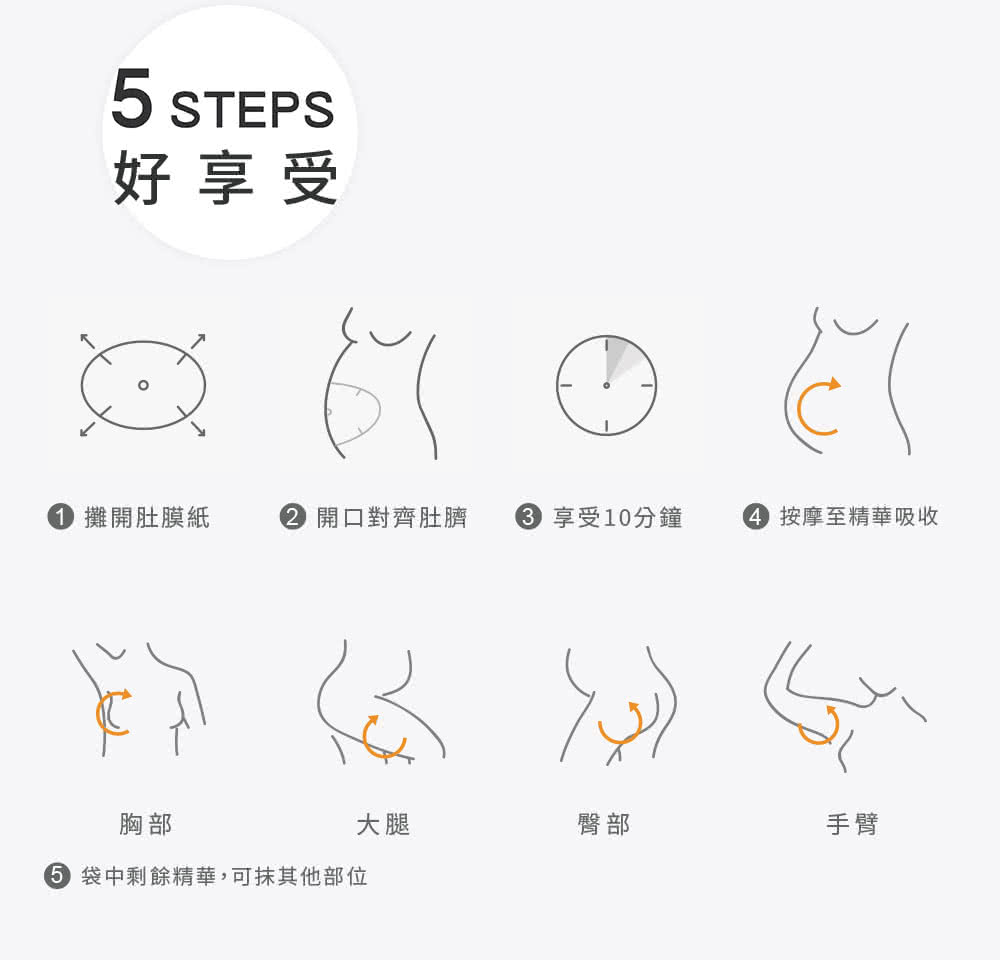 5 STEPS
好享受

❶ 攤開肚膜紙

❷ 開口對齊肚臍

❸ 享受10分鐘

❹ 按摩至精華吸收

胸部

大腿

臀部

手臂

❺ 袋中剩餘精華，可抹其他部位