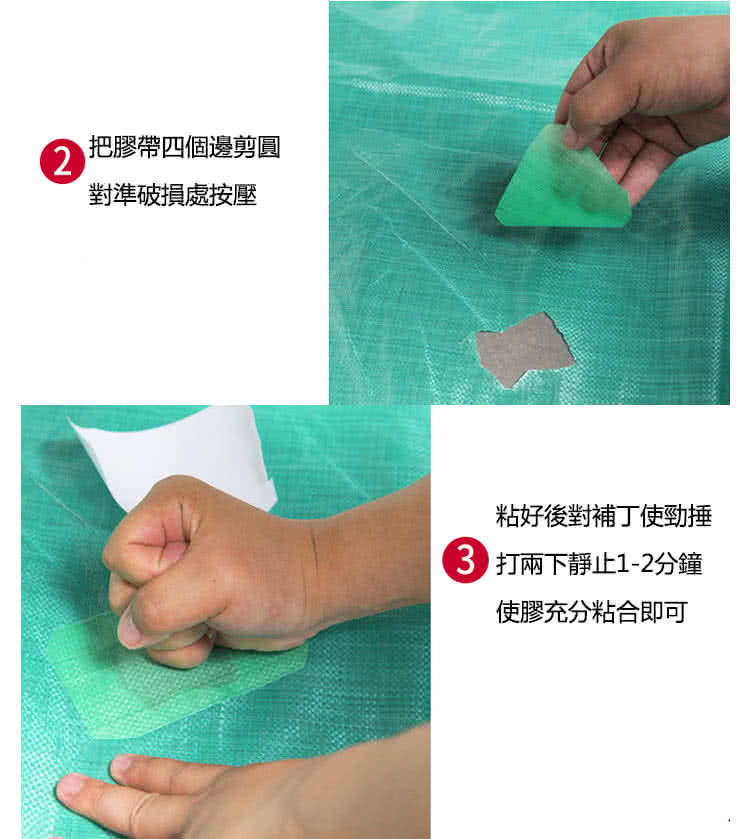 2 把膠帶四個邊剪圓
對準破損處按壓

3 粘好後對補丁使勁捶
打兩下靜止1-2分鐘
使膠充分粘合即可