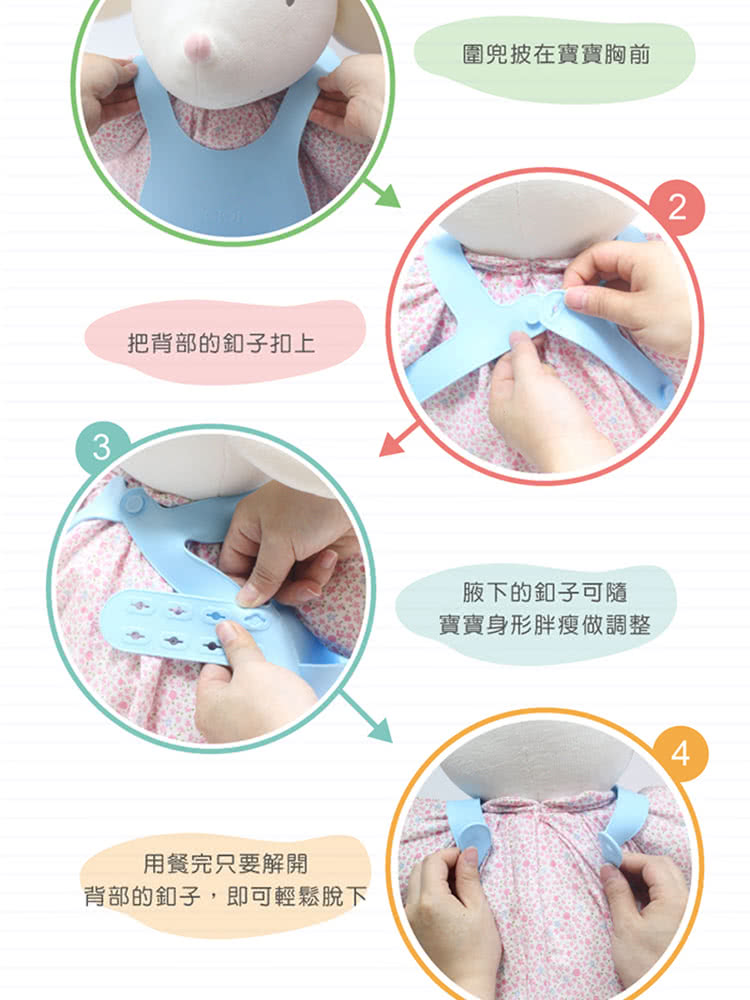 圍兜披在寶寶胸前

2

把背部的釦子扣上

3

腋下的釦子可隨
寶寶身形胖瘦做調整

4

用餐完只要解開
背部的釦子，即可輕鬆脫下