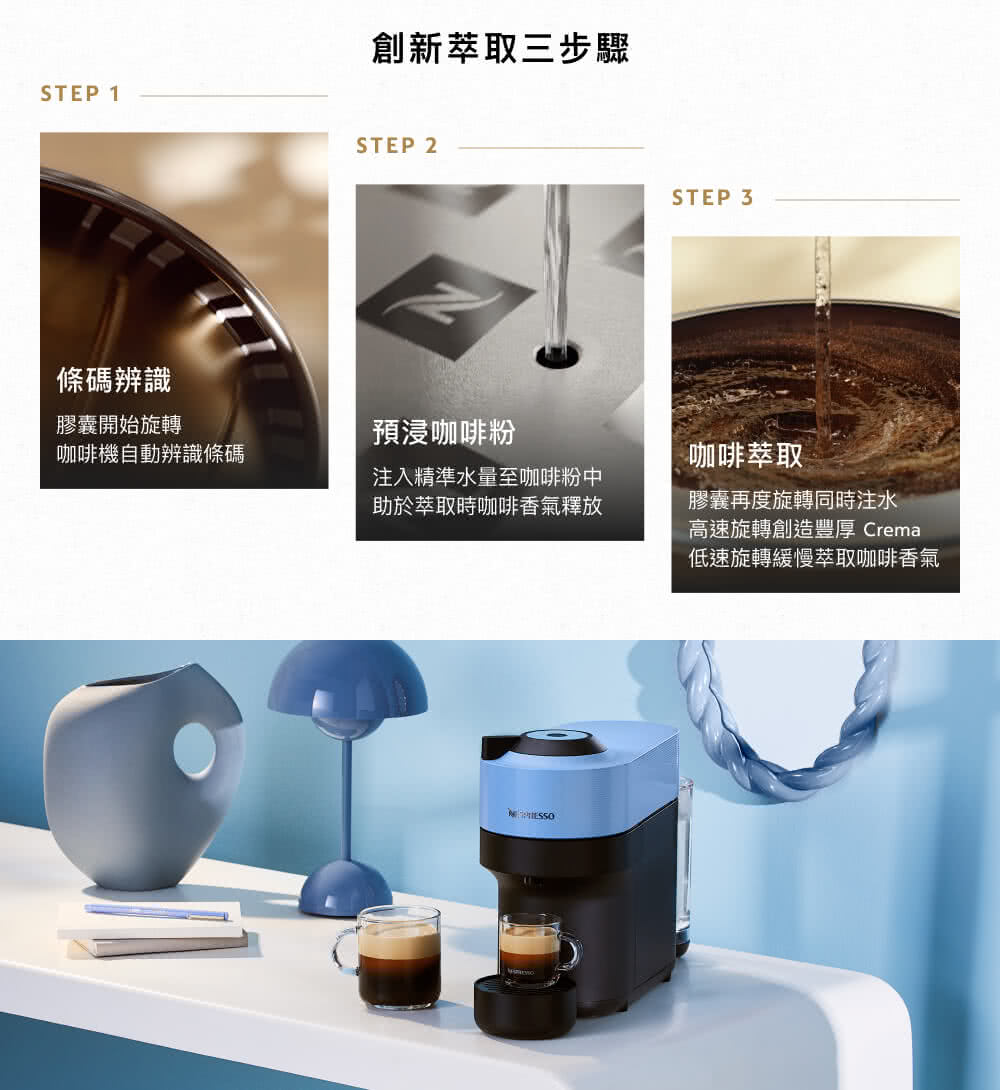 創新萃取三步驟

STEP 1

條碼辨識

膠囊開始旋轉
咖啡機自動辨識條碼

STEP 2

預浸咖啡粉

注入精準水量至咖啡粉中
助於萃取時咖啡香氣釋放

STEP 3

咖啡萃取

膠囊再度旋轉同時注水
高速旋轉創造豐厚 Crema
低速旋轉緩慢萃取咖啡香氣

NESPRESSO

NESPRESSO