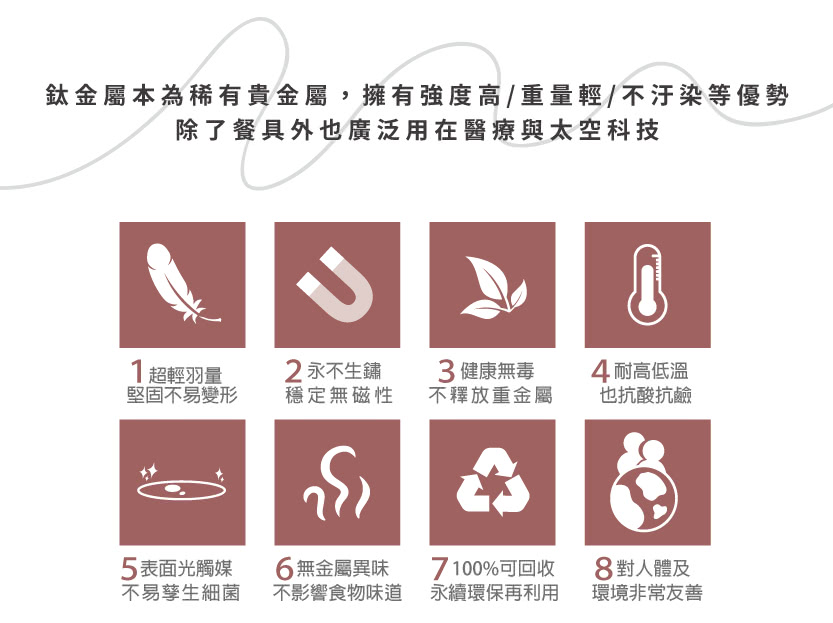 鈦金屬本為稀有貴金屬，擁有強度高/重量輕/不汙染等優勢
除了餐具外也廣泛用在醫療與太空科技

1 超輕羽量
堅固不易變形

2 永不生鏽
穩定無磁性

3 健康無毒
不釋放重金屬

4 耐高低溫
也抗酸抗鹼

5 表面光觸媒
不易孳生細菌

6 無金屬異味
不影響食物味道

7 100%可回收
永續環保再利用

8 對人體及
環境非常友善