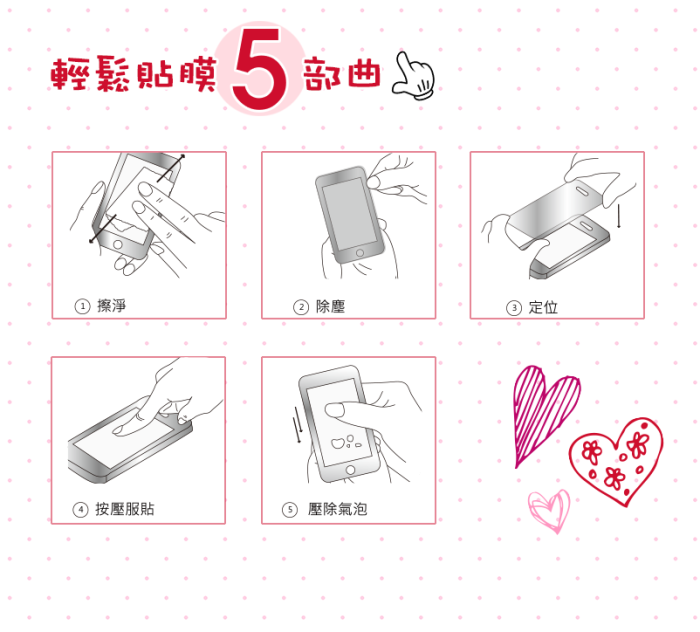 輕鬆貼膜 5 部曲

① 擦淨

② 除塵

③ 定位

④ 按壓服貼

⑤ 壓除氣泡