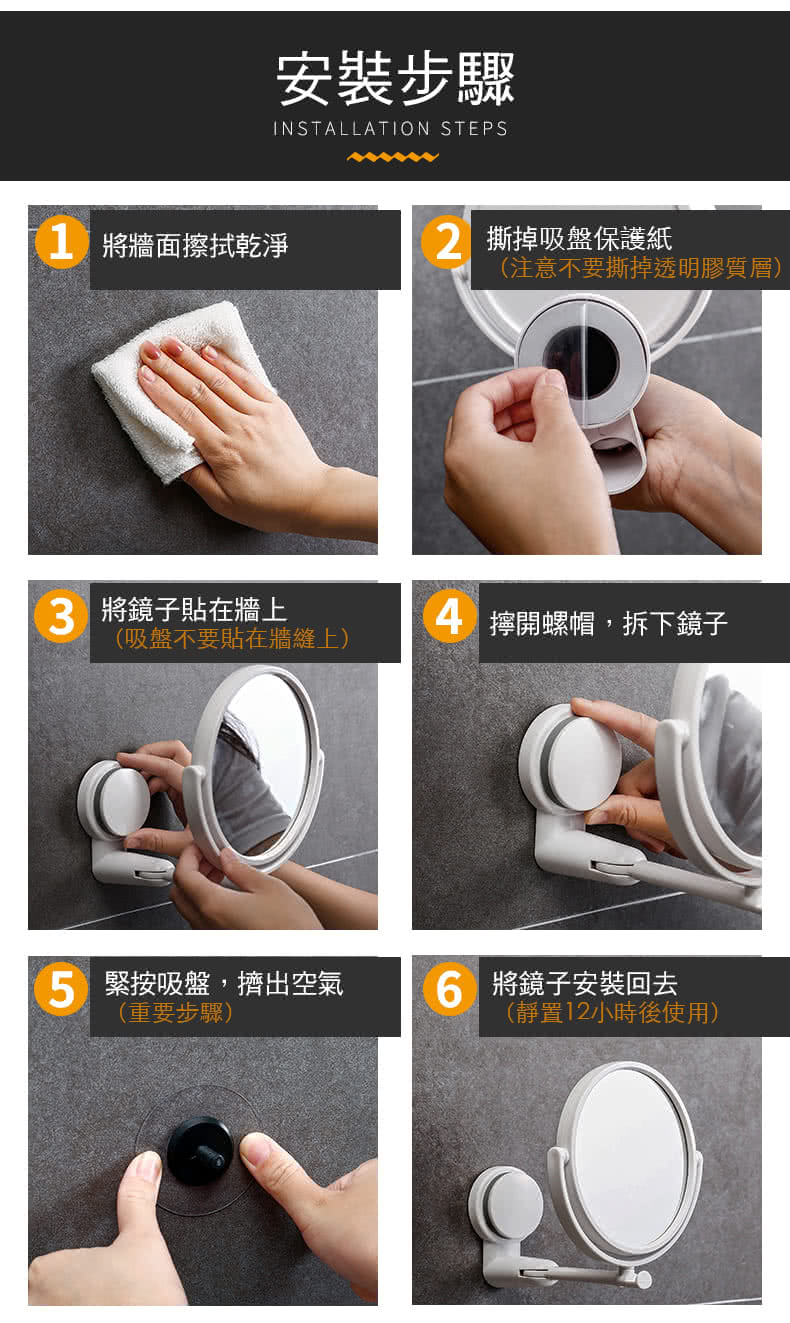 安裝步驟
INSTALLATION STEPS

1 將牆面擦拭乾淨

2 撕掉吸盤保護紙
（注意不要撕掉透明膠質層）

3 將鏡子貼在牆上
（吸盤不要貼在牆縫上）

4 擰開螺帽，拆下鏡子

5 緊按吸盤，擠出空氣
（重要步驟）

6 將鏡子安裝回去
（靜置12小時後使用）