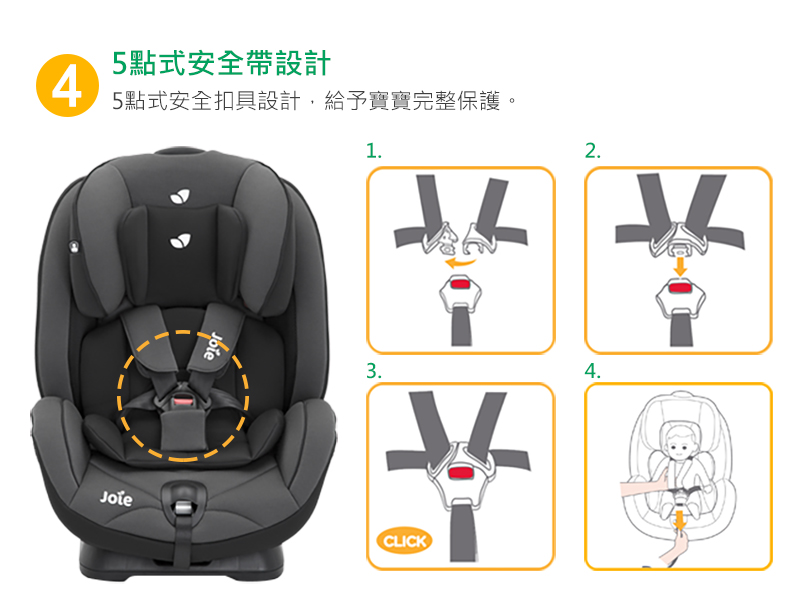 4

5點式安全帶設計

5點式安全扣具設計，給予寶寶完整保護。

Joie

Joie

1.

2.

3.

CLICK

4.