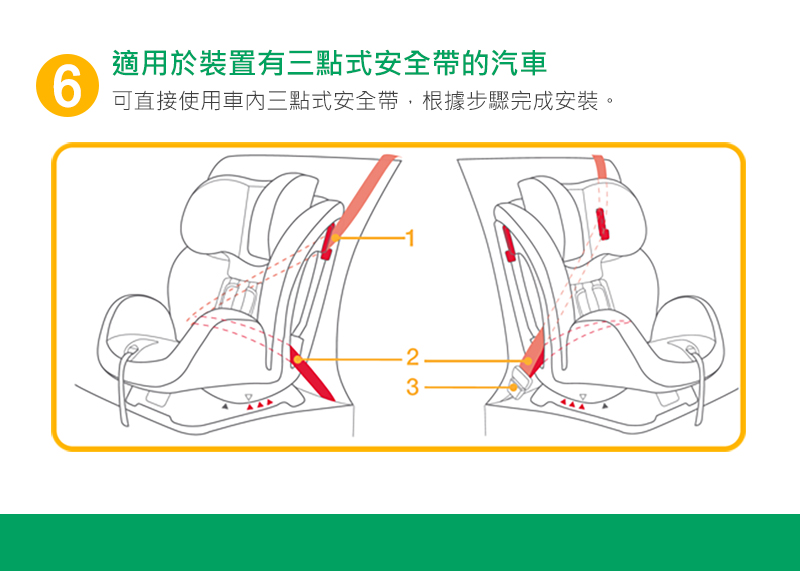 6

適用於裝置有三點式安全帶的汽車

可直接使用車內三點式安全帶，根據步驟完成安裝。

1

2

3