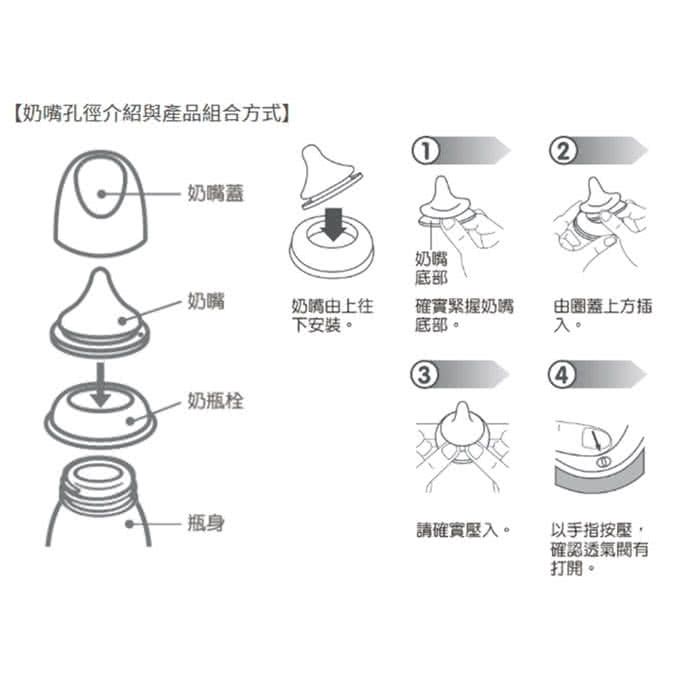 【奶嘴孔徑介紹與產品組合方式】

奶嘴蓋

奶嘴

奶瓶栓

瓶身

奶嘴由上往下安裝。

①

奶嘴底部

確實緊握奶嘴底部。

②

由圈蓋上方插入。

③

請確實壓入。

④

以手指按壓，確認透氣閥有打開。