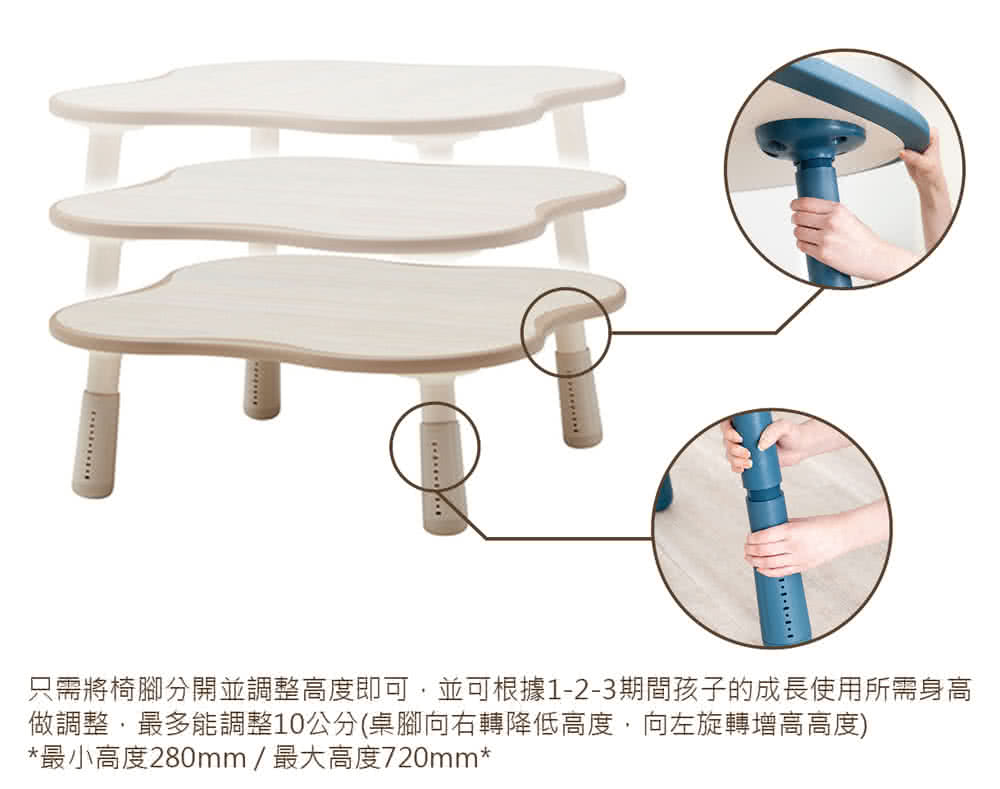 只需將椅腳分開並調整高度即可，並可根據1-2-3期間孩子的成長使用所需身高做調整，最多能調整10公分(桌腳向右轉降低高度，向左旋轉增高高度)
*最小高度280mm / 最大高度720mm*