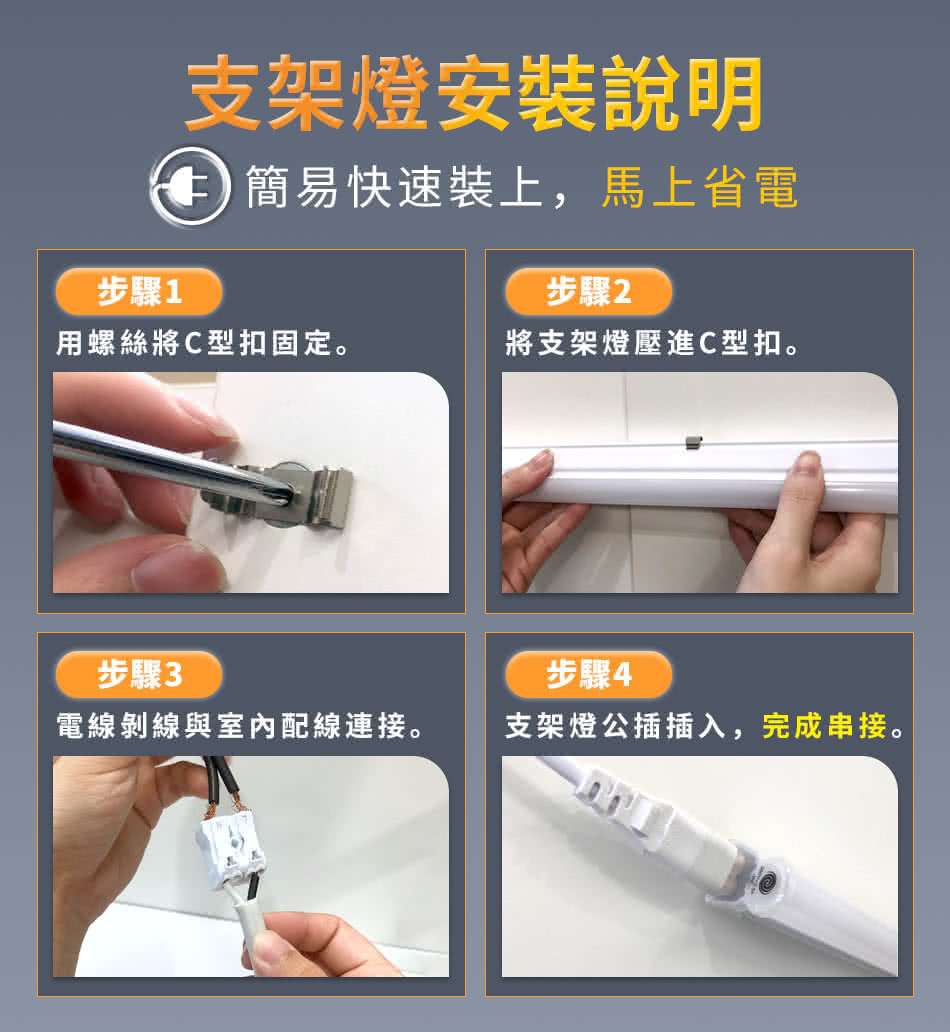 支架燈安裝說明

簡易快速裝上，馬上省電

步驟1
用螺絲將C型扣固定。

步驟2
將支架燈壓進C型扣。

步驟3
電線剝線與室內配線連接。

步驟4
支架燈公插插入，完成串接。