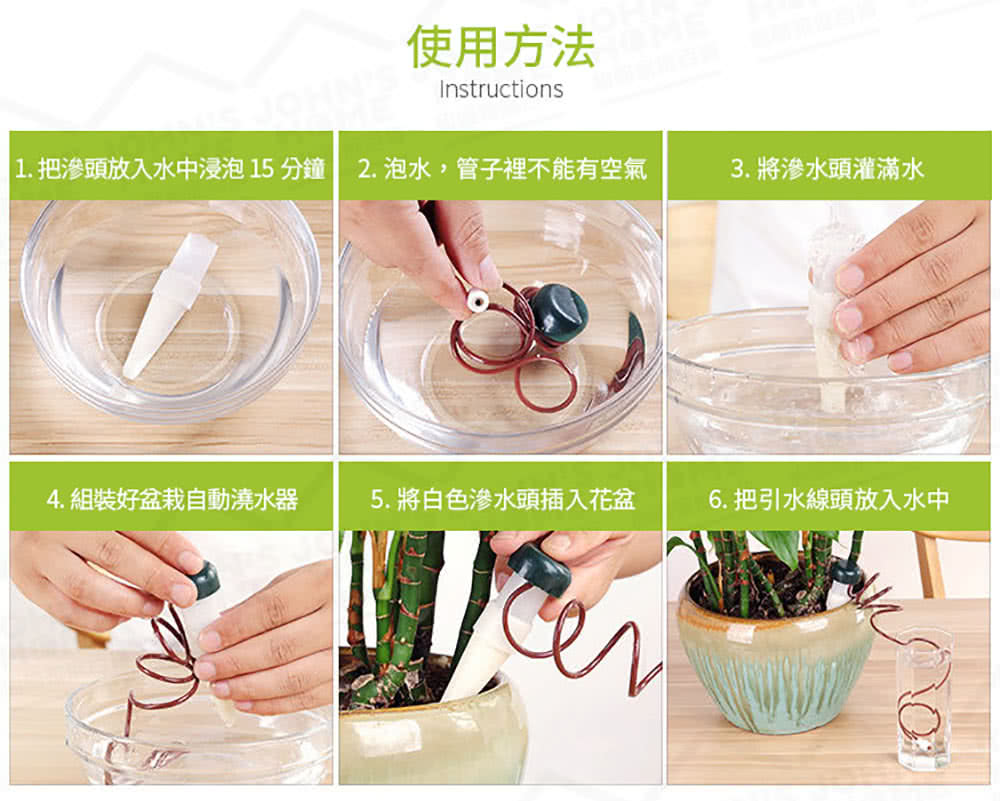 使用方法
Instructions

1. 把滲頭放入水中浸泡 15 分鐘

2. 泡水，管子裡不能有空氣

3. 將滲水頭灌滿水

4. 組裝好盆栽自動澆水器

5. 將白色滲水頭插入花盆

6. 把引水線頭放入水中