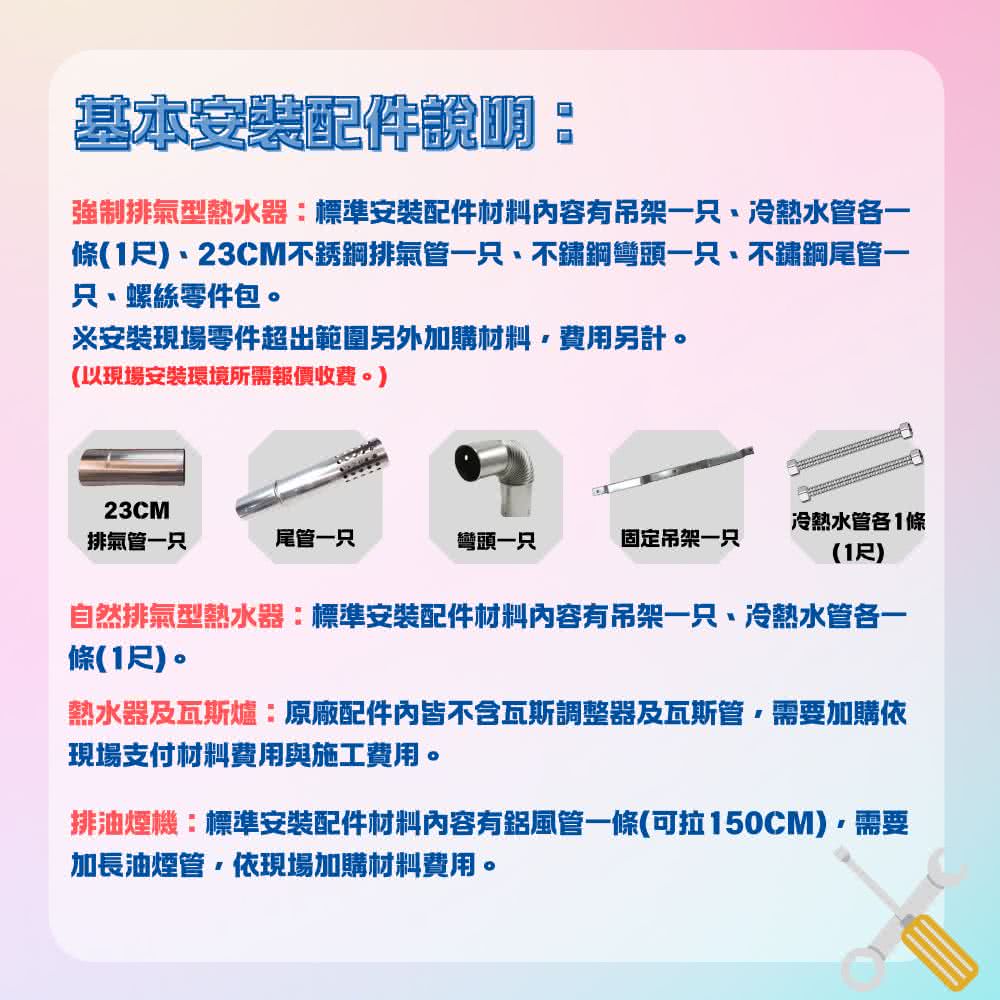 基本安裝配件說明：

強制排氣型熱水器：標準安裝配件材料內容有吊架一只、冷熱水管各一條(1尺)、23CM不銹鋼排氣管一只、不鏽鋼彎頭一只、不鏽鋼尾管一只、螺絲零件包。
※安裝現場零件超出範圍另外加購材料，費用另計。
(以現場安裝環境所需報價收費。)

23CM 排氣管一只

尾管一只

彎頭一只

固定吊架一只

冷熱水管各1條 (1尺)

自然排氣型熱水器：標準安裝配件材料內容有吊架一只、冷熱水管各一條(1尺)。

熱水器及瓦斯爐：原廠配件內皆不含瓦斯調整器及瓦斯管，需要加購依現場支付材料費用與施工費用。

排油煙機：標準安裝配件材料內容有鋁風管一條(可拉150CM)，需要加長油煙管，依現場加購材料費用。