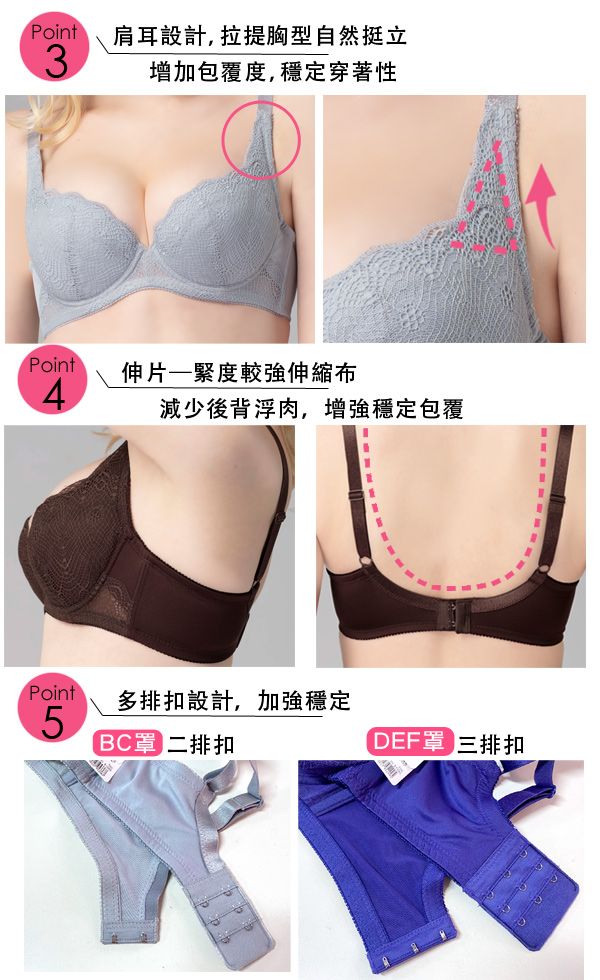 Point 3

肩耳設計, 拉提胸型自然挺立

增加包覆度, 穩定穿著性

Point 4

伸片—緊度較強伸縮布

減少後背浮肉, 增強穩定包覆

Point 5

多排扣設計, 加強穩定

BC罩 二排扣

DEF罩 三排扣