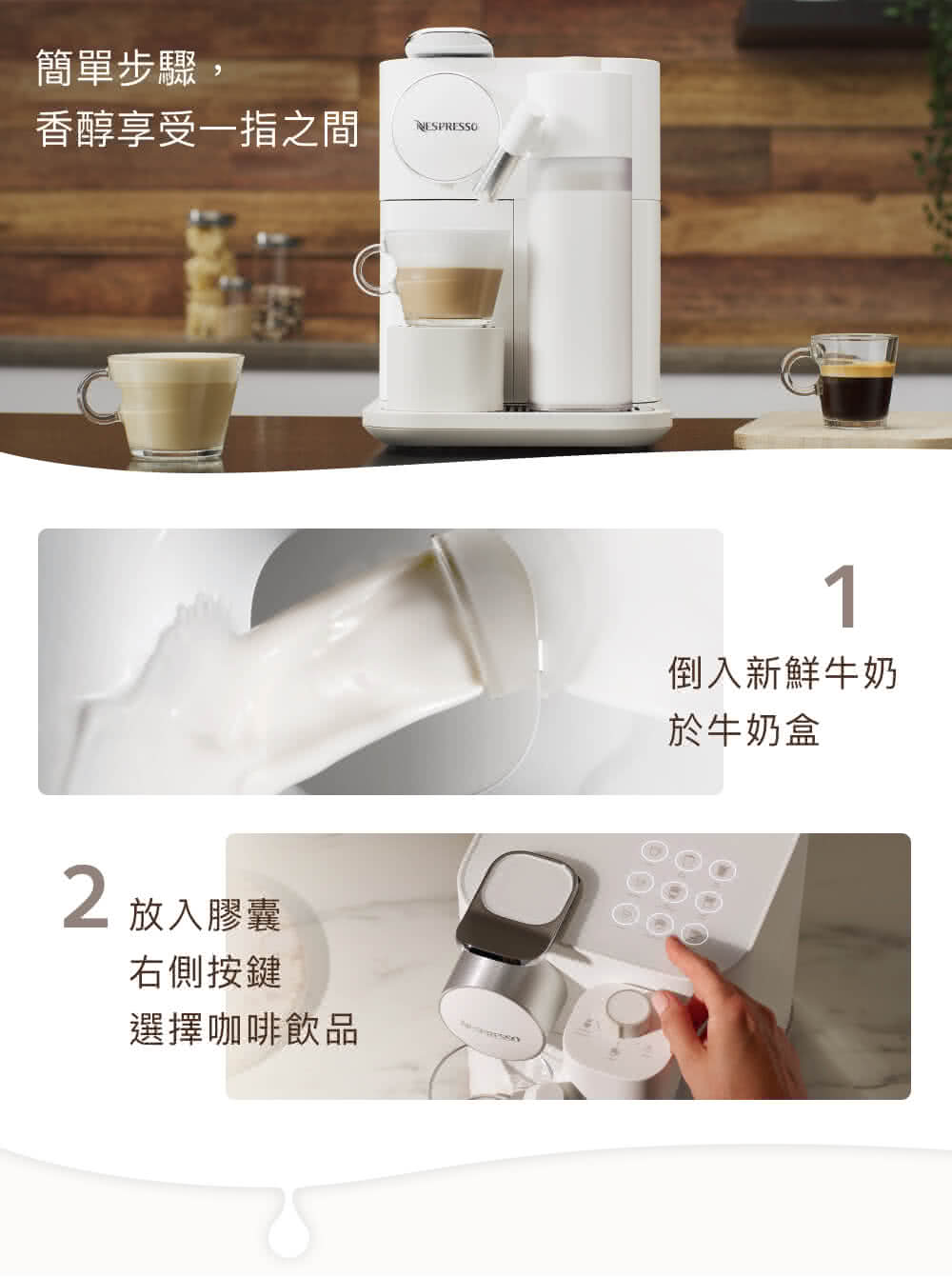 簡單步驟，
香醇享受一指之間

NESPRESSO

1
倒入新鮮牛奶
於牛奶盒

2 放入膠囊
右側按鍵
選擇咖啡飲品

NESPRESSO