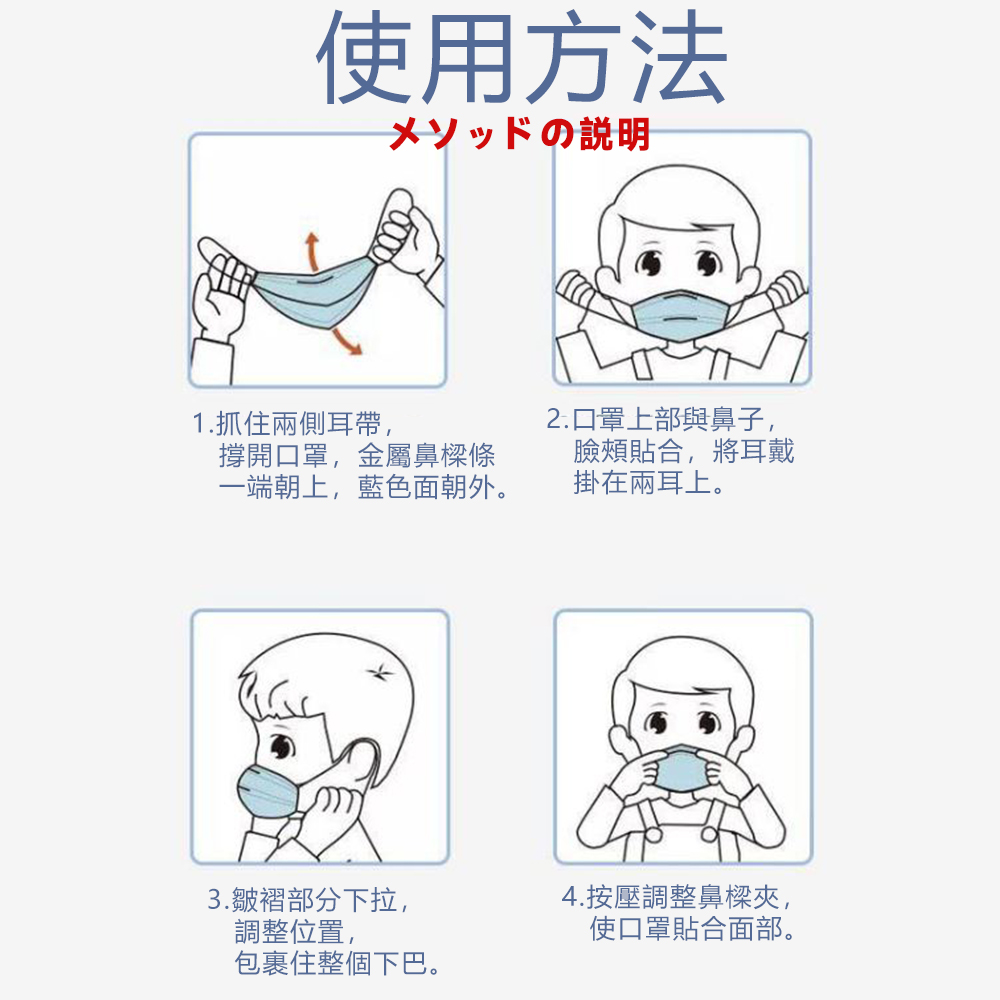 使用方法

メソッドの説明

1.抓住兩側耳帶，撐開口罩，金屬鼻樑條一端朝上，藍色面朝外。

2.口罩上部與鼻子，臉頰貼合，將耳戴掛在兩耳上。

3.皺褶部分下拉，調整位置，包裹住整個下巴。

4.按壓調整鼻樑夾，使口罩貼合面部。