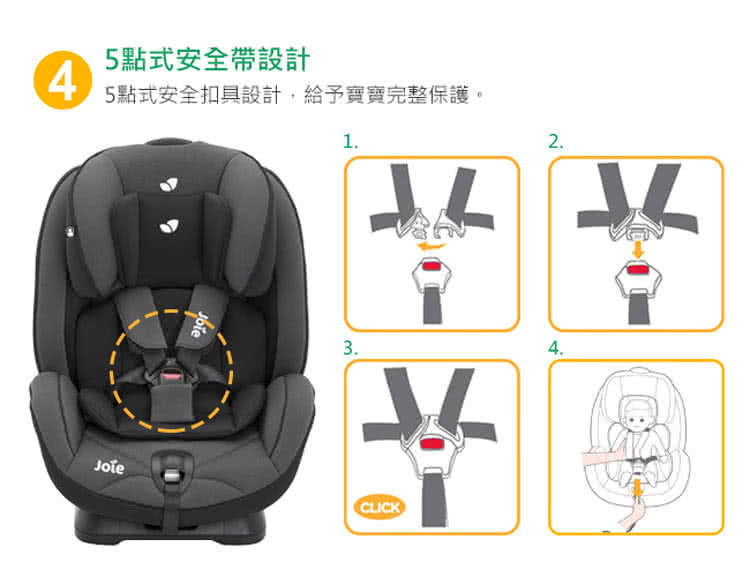 4

5點式安全帶設計

5點式安全扣具設計，給予寶寶完整保護。

Joie

Joie

1.

2.

3.

CLICK

4.