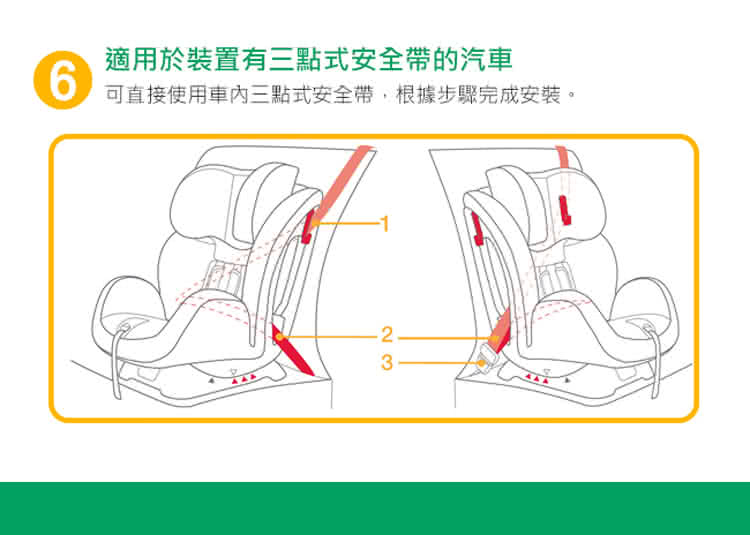 6

適用於裝置有三點式安全帶的汽車

可直接使用車內三點式安全帶，根據步驟完成安裝。

1

2

3