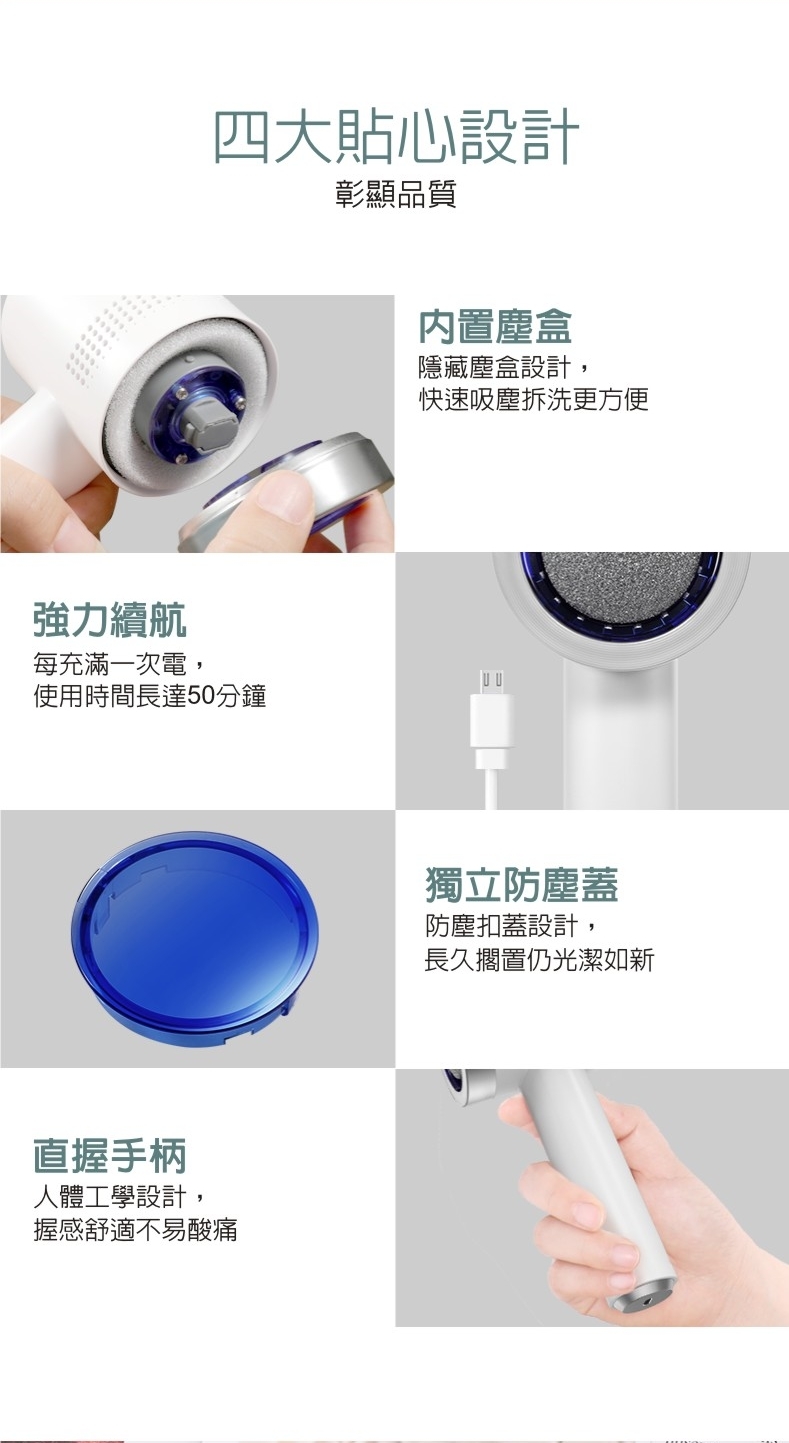 四大貼心設計
彰顯品質

内置塵盒
隱藏塵盒設計，
快速吸塵拆洗更方便

強力續航
每充滿一次電，
使用時間長達50分鐘

獨立防塵蓋
防塵扣蓋設計，
長久擱置仍光潔如新

直握手柄
人體工學設計，
握感舒適不易酸痛