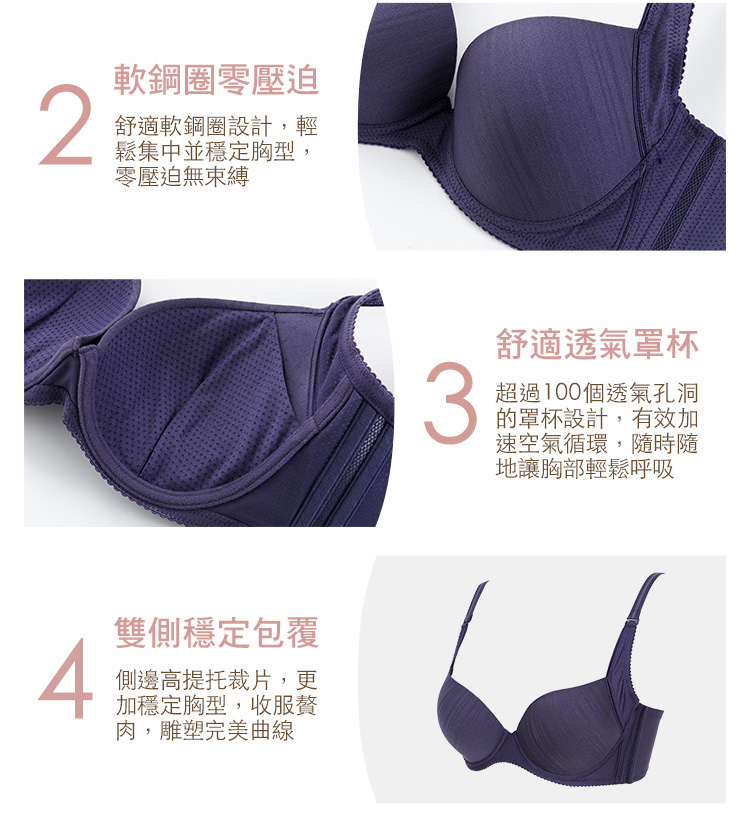 2
軟鋼圈零壓迫
舒適軟鋼圈設計，輕鬆集中並穩定胸型，零壓迫無束縛

3
舒適透氣罩杯
超過100個透氣孔洞的罩杯設計，有效加速空氣循環，隨時隨地讓胸部輕鬆呼吸

4
雙側穩定包覆
側邊高提托裁片，更加穩定胸型，收服贅肉，雕塑完美曲線