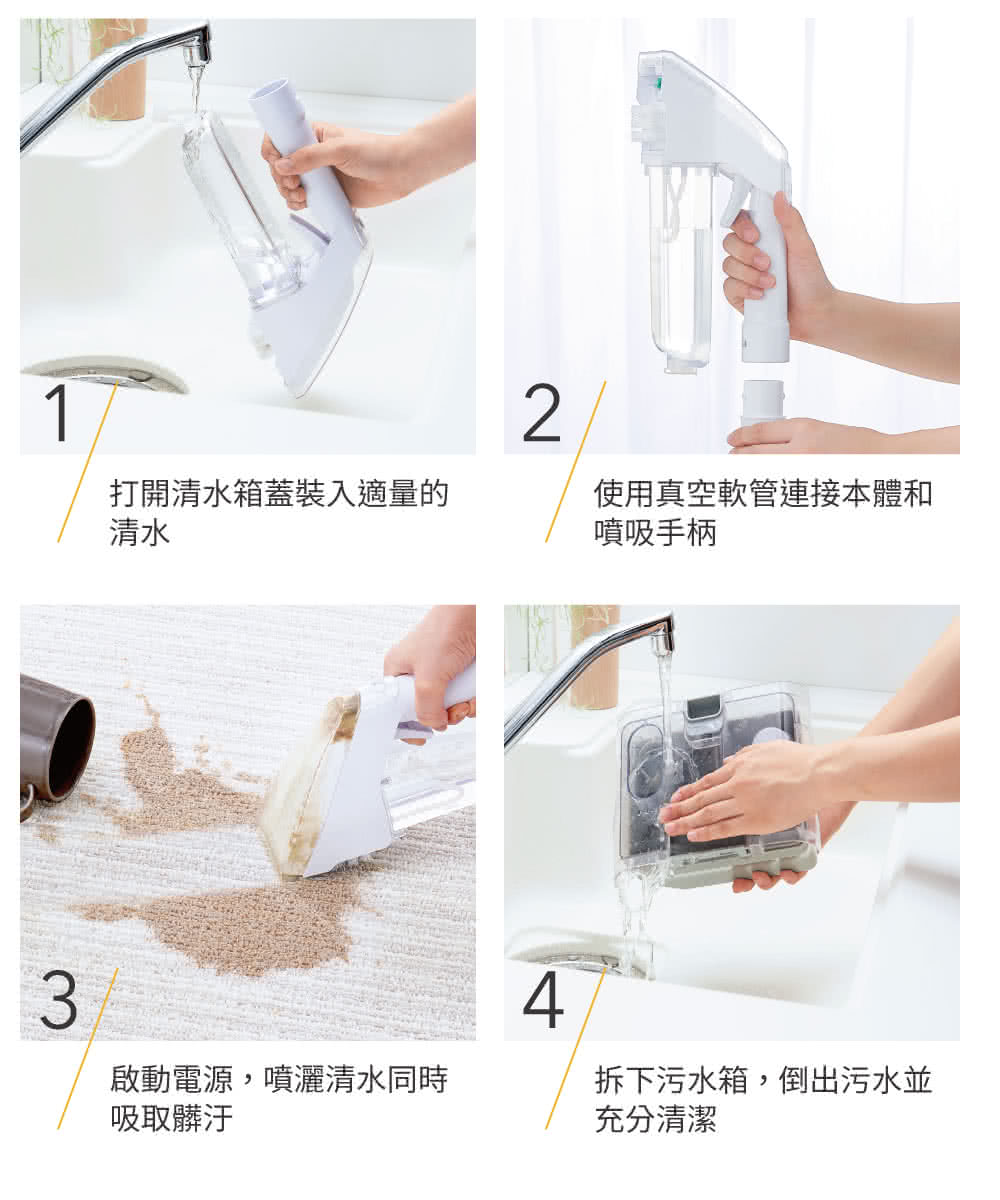 1

打開清水箱蓋裝入適量的清水

2

使用真空軟管連接本體和噴吸手柄

3

啟動電源，噴灑清水同時吸取髒汙

4

拆下污水箱，倒出污水並充分清潔